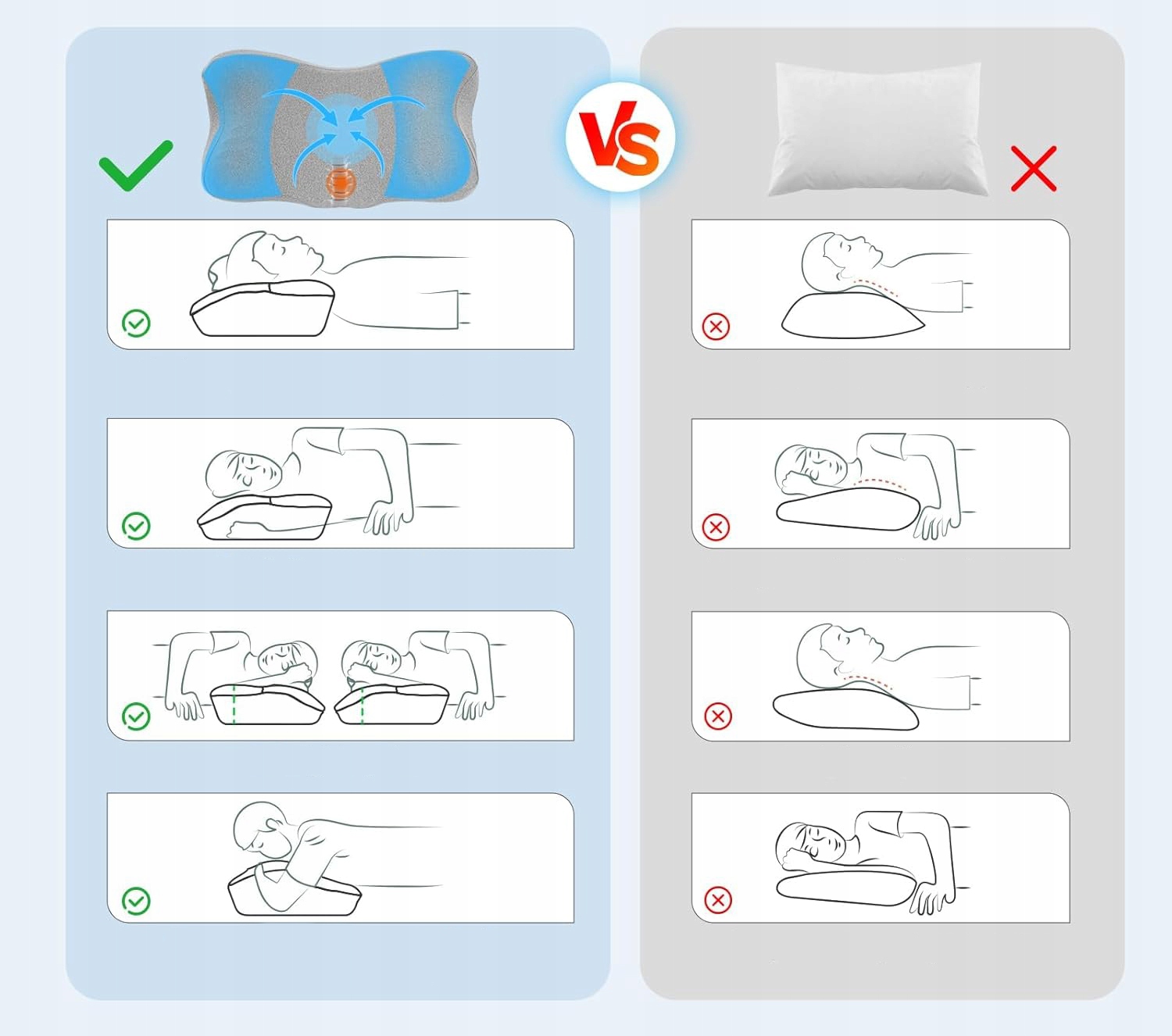 VS