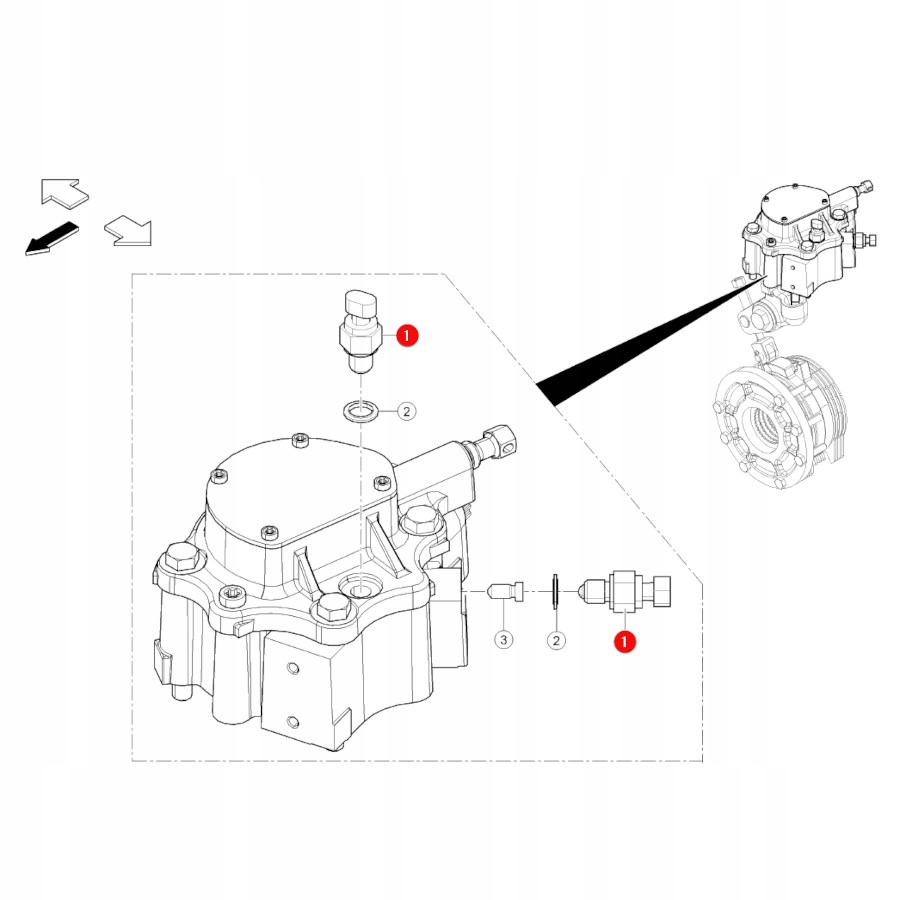 1
2
3
2
1