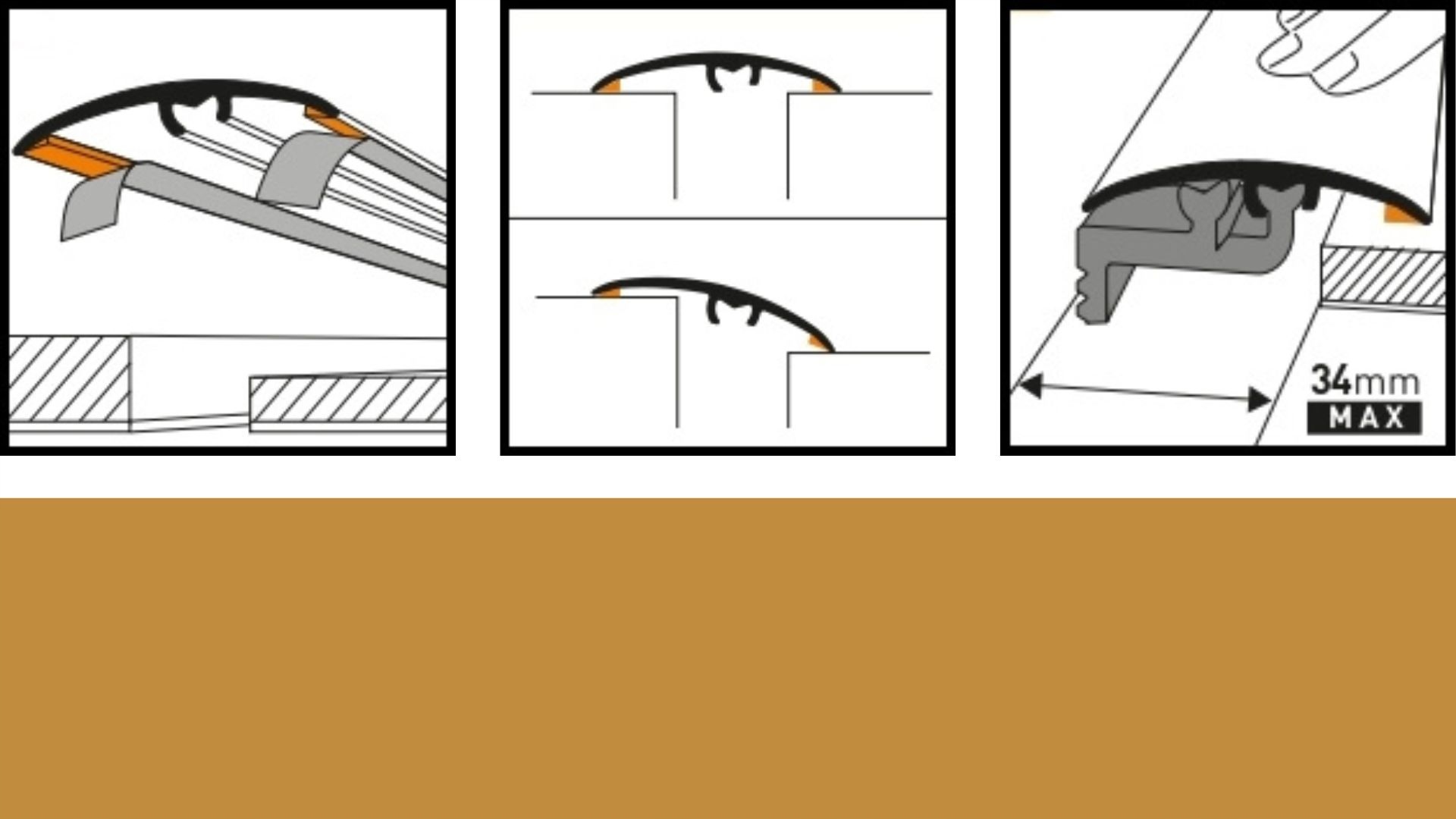 34mm
MAX