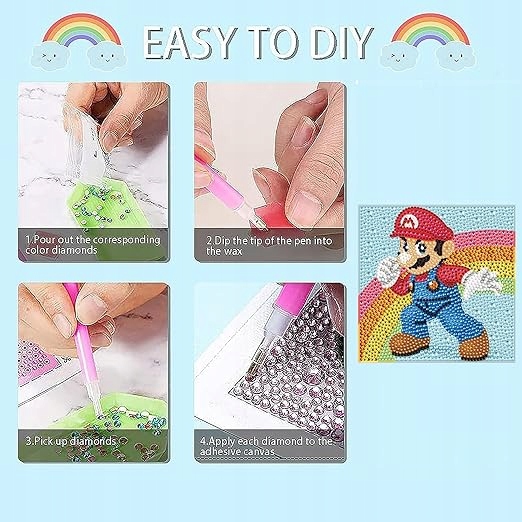 EASY TO DIY

1.Pour out the corresponding color diamonds

2.Dip the tip of the pen into the wax

3.Pick up diamonds

4.Apply each diamond to the adhesive canvas

M