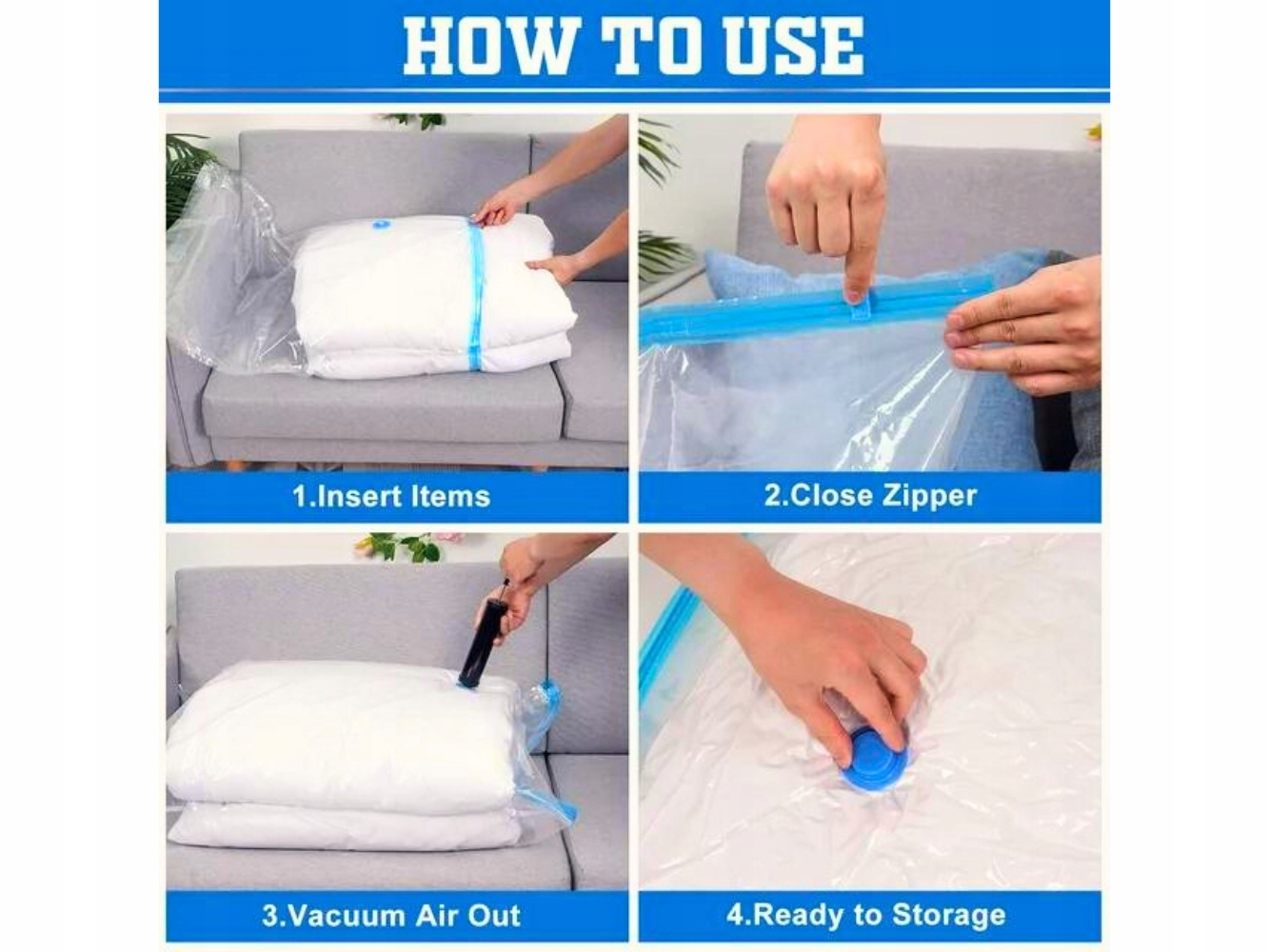 HOW TO USE

1.Insert Items

2.Close Zipper

3.Vacuum Air Out

4.Ready to Storage