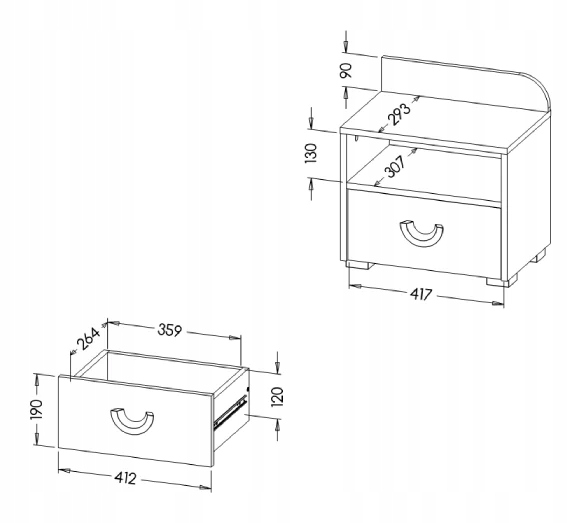 90
293
130
307
417
264
359
190
120
412