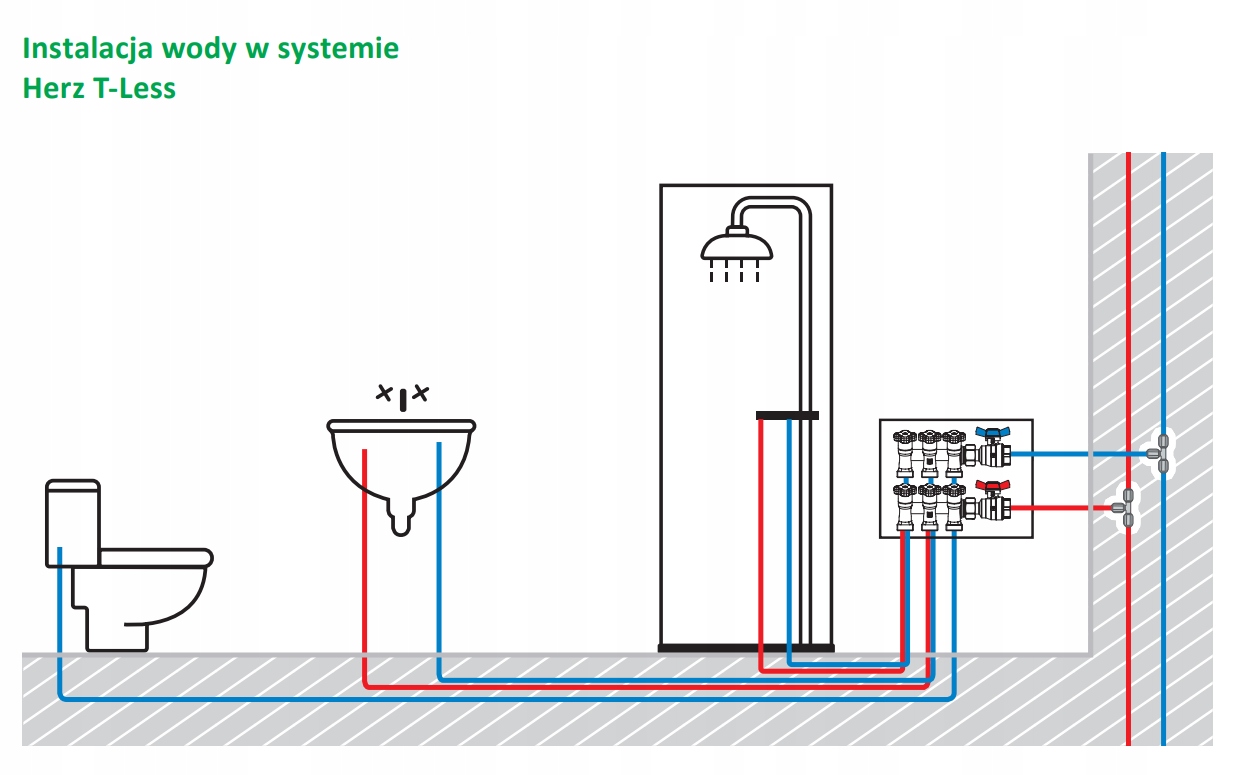 Instalacja wody w systemie
Herz T-Less