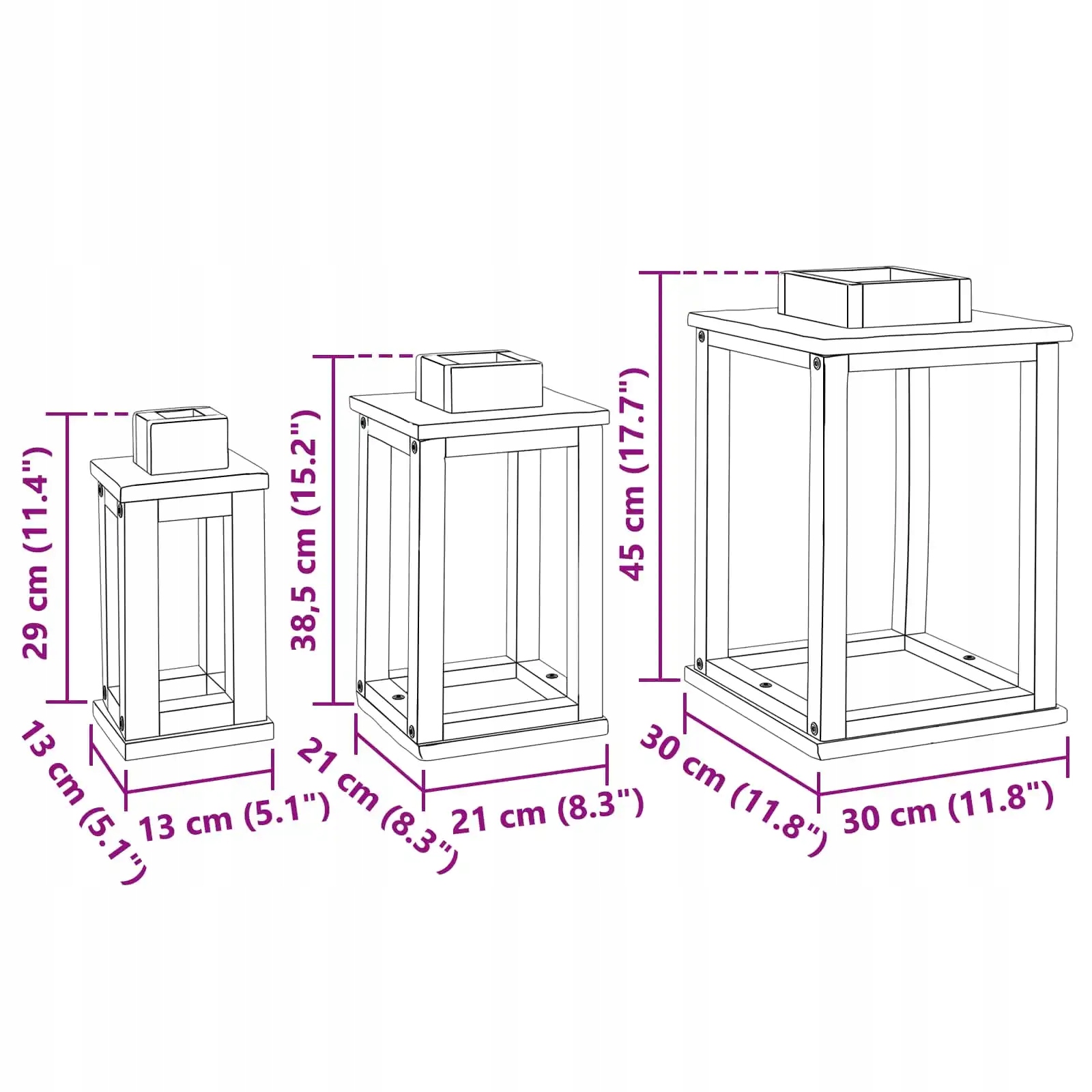 29 cm (11.4")

13 cm (5.1")

13 cm (5.1")

38,5 cm (15.2")

21 cm (8.3")

21 cm (8.3")

45 cm (17.7")

30 cm (11.8")

30 cm (11.8")