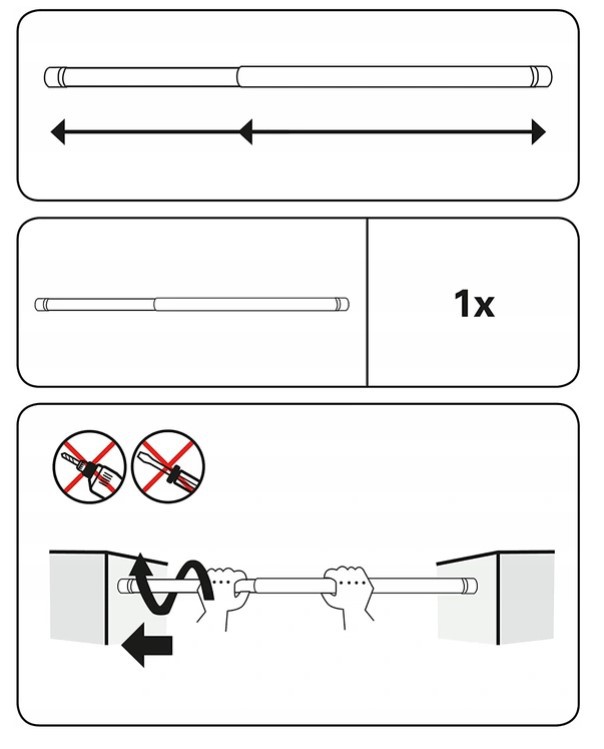 1x