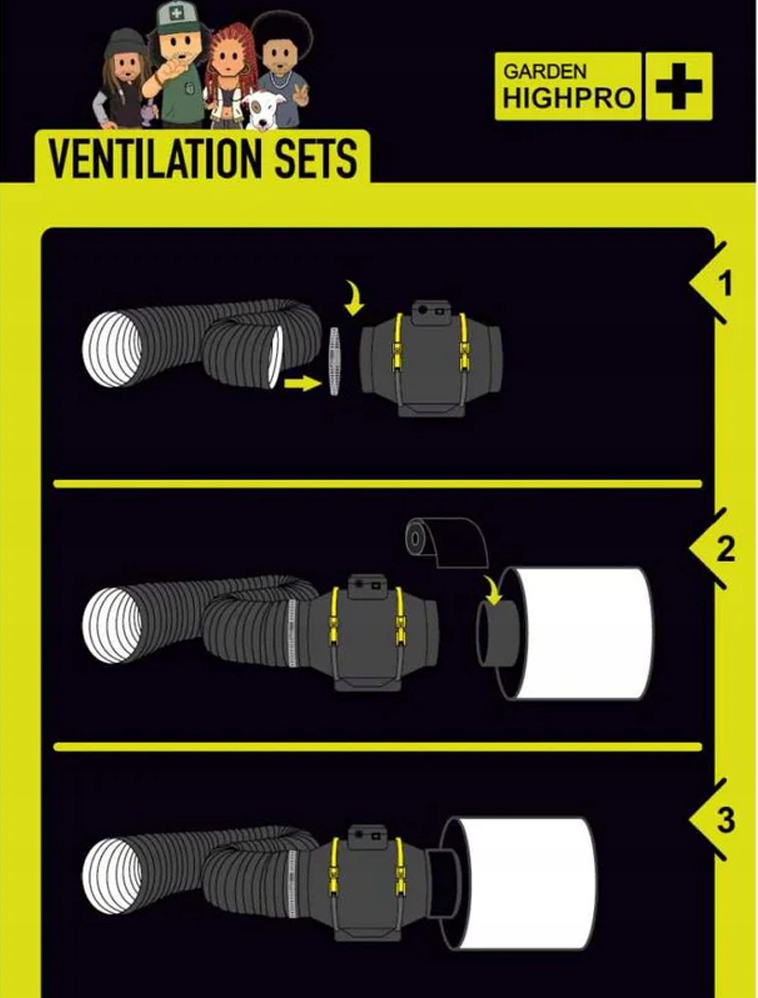 GARDEN HIGHPRO

VENTILATION SETS

1

2

3