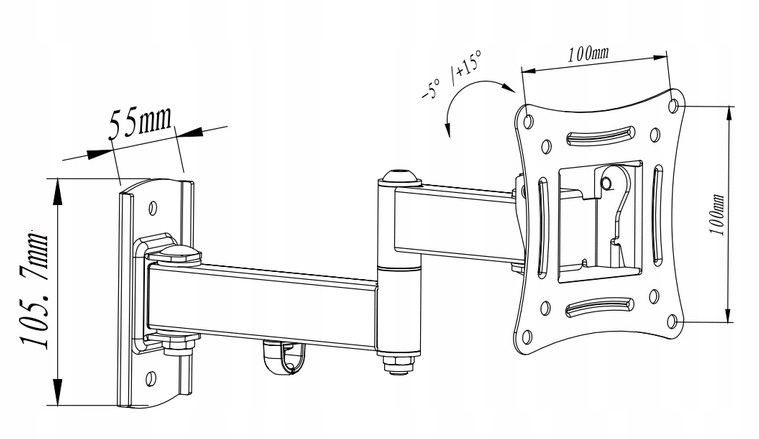 55mm

105. 7mm

-5° /+15°

100mm

100mm