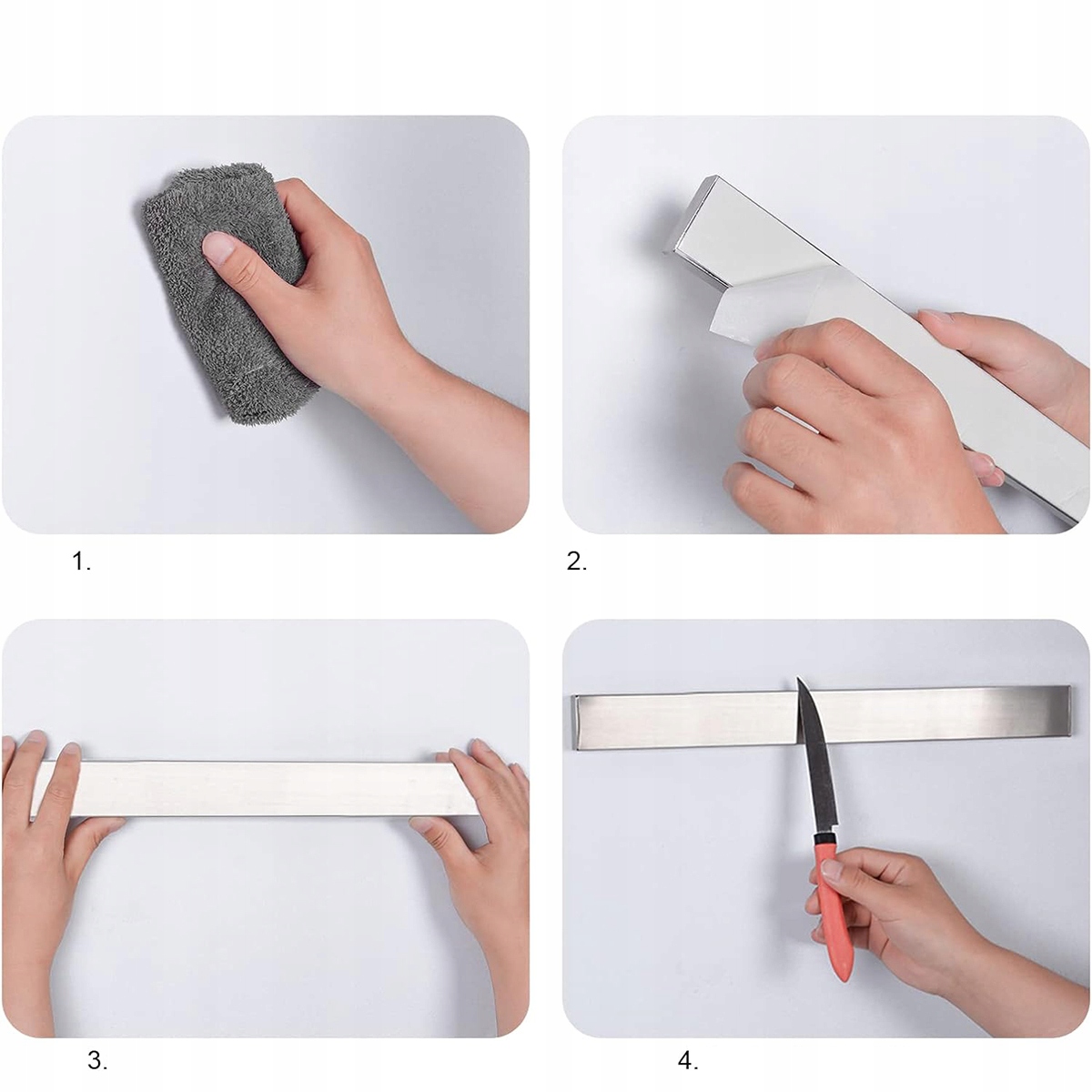 1.

2.

3.

4.