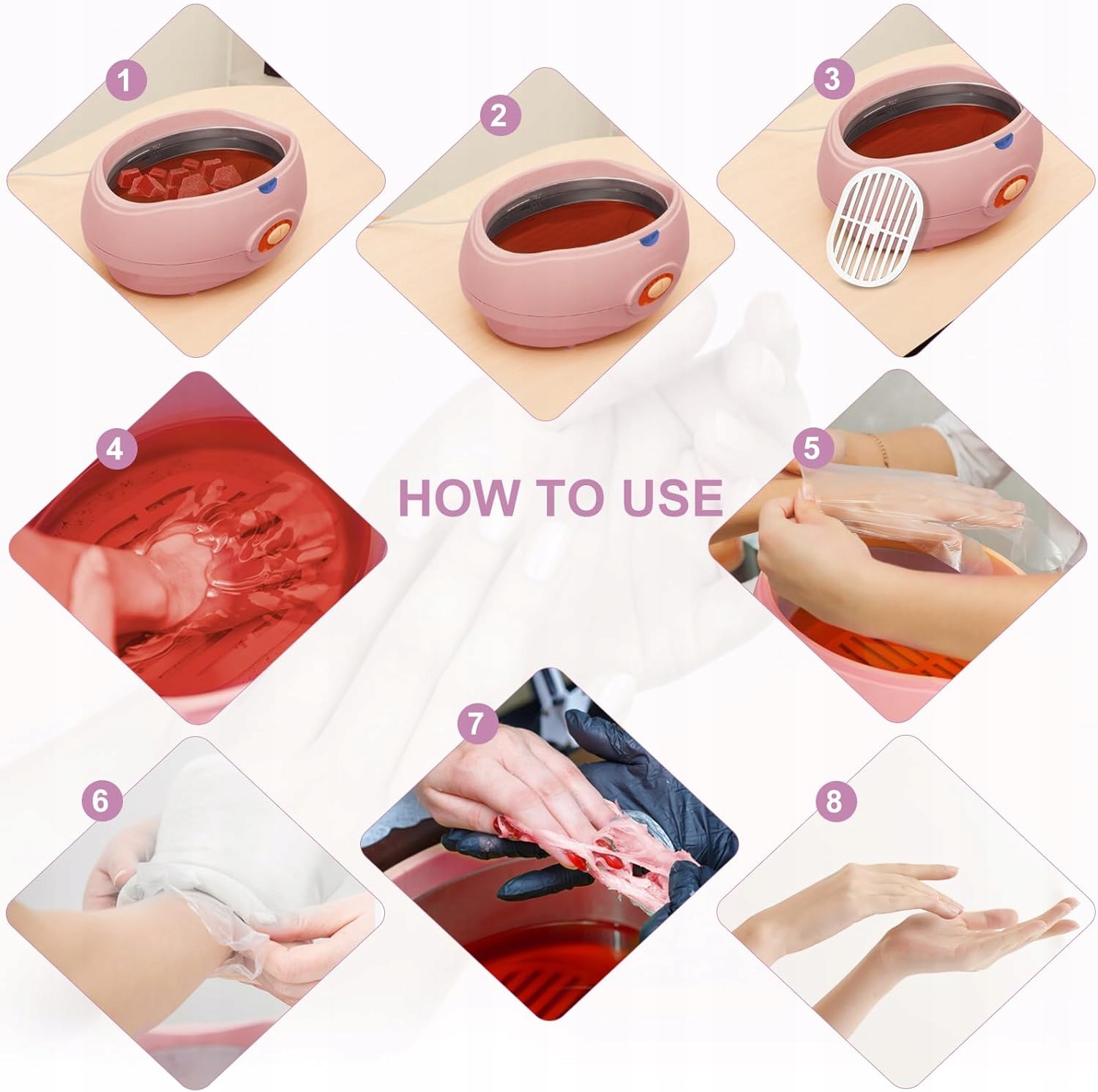 1

2

3

4

HOW TO USE

5

6

7

8