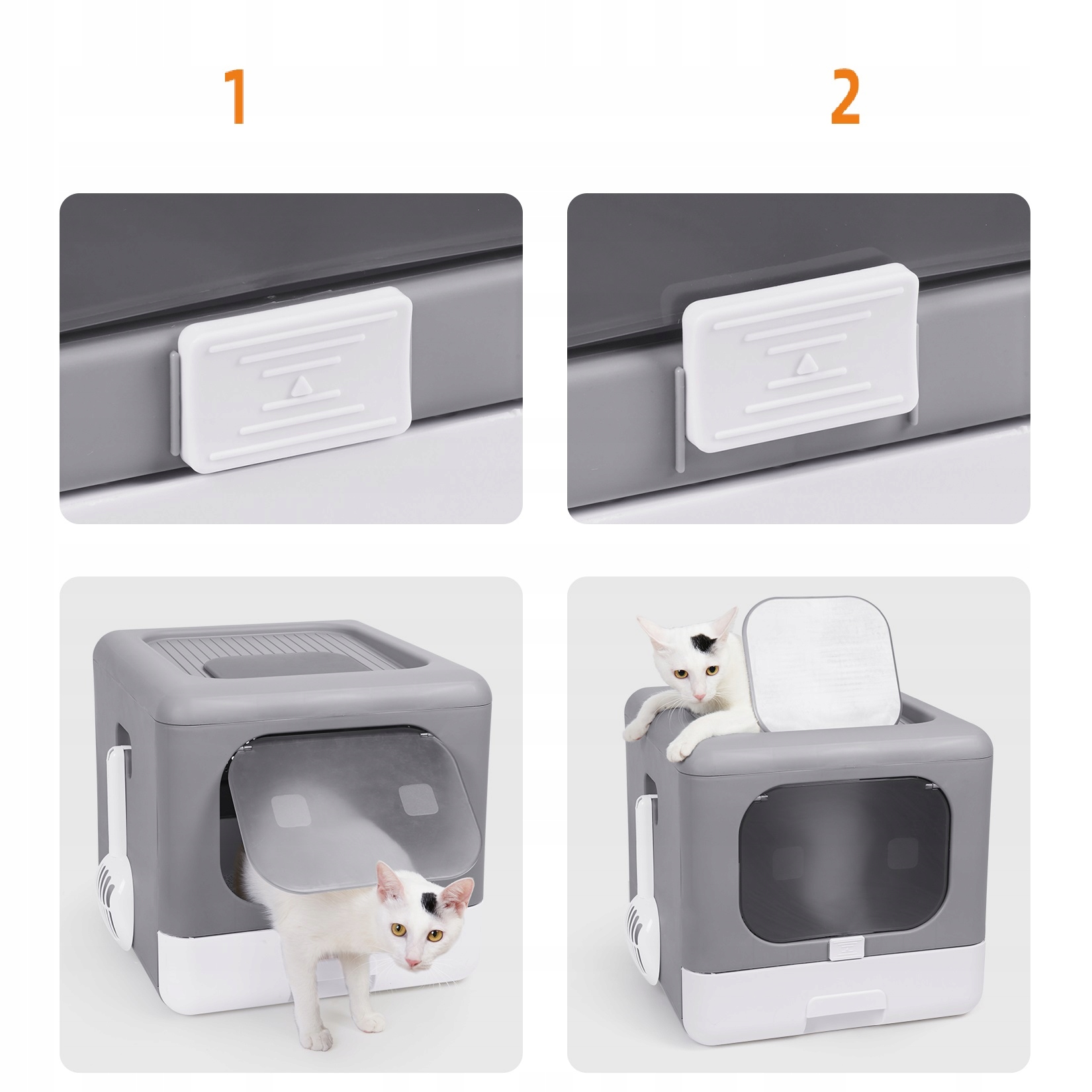 1

2