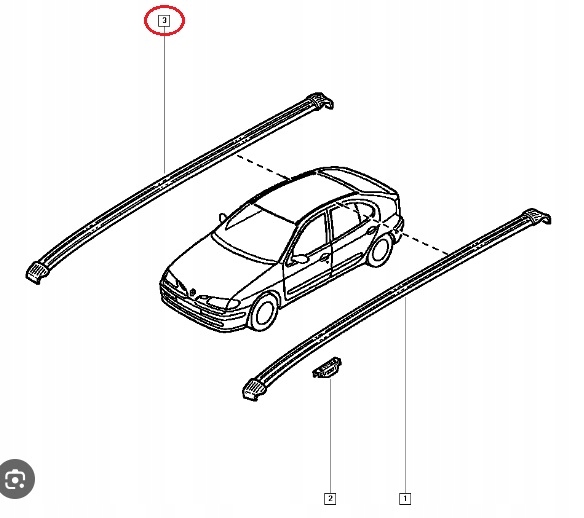 3

2

1