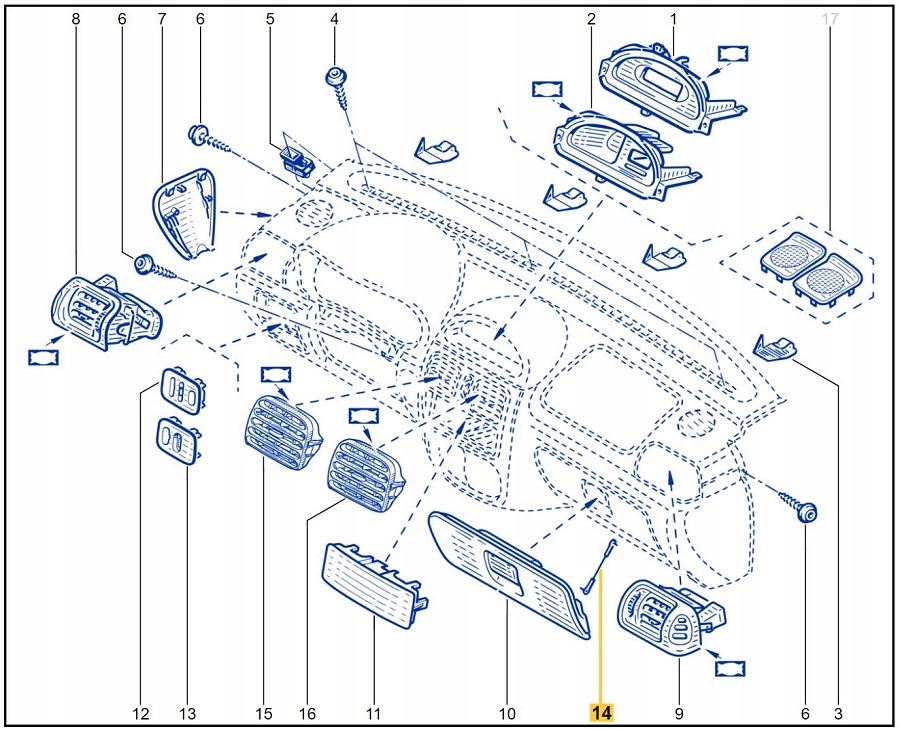 8
6
7
6
5
4
2
1
17
12
13
15
16
11
10
14
9
6
3