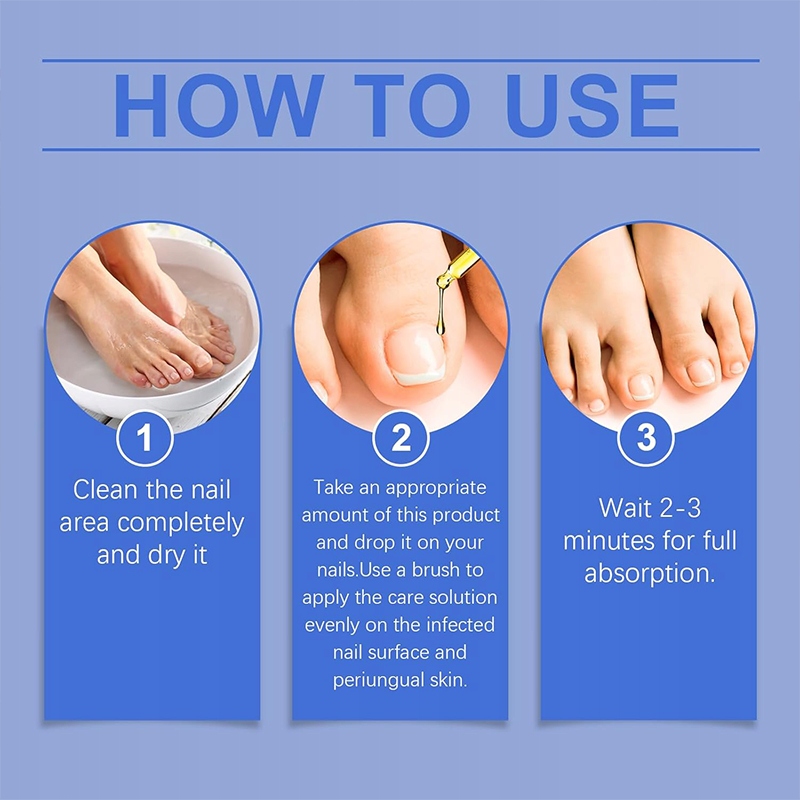 HOW TO USE

1

Clean the nail area completely and dry it

2

Take an appropriate amount of this product and drop it on your nails.Use a brush to apply the care solution evenly on the infected nail surface and periungual skin.

3

Wait 2-3 minutes for full absorption.