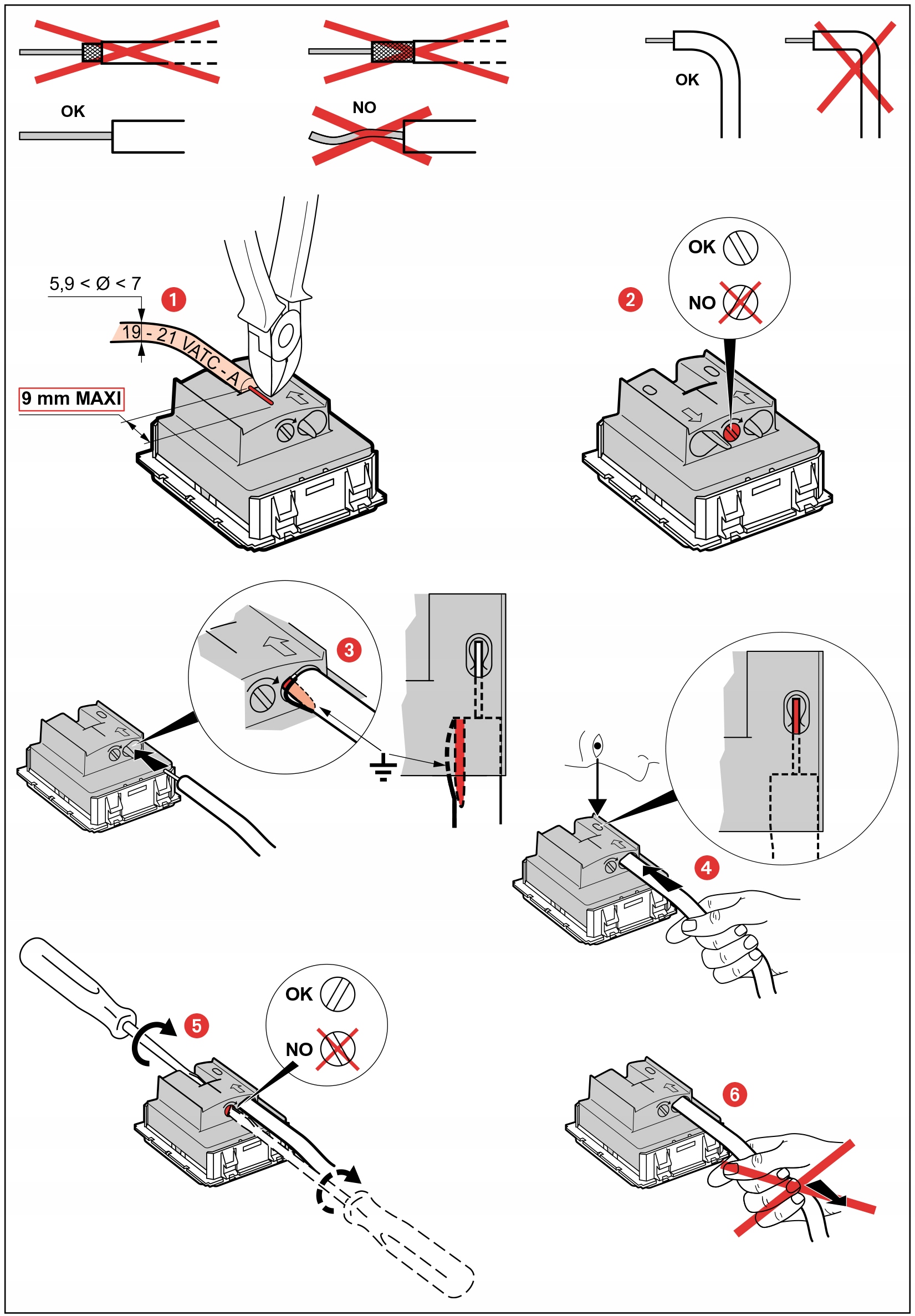 OK

NO

OK

5,9 < Ø < 7

1

19 - 21 VATC - A

9 mm MAXI

2

OK

NO

3

4

5

OK

NO

6