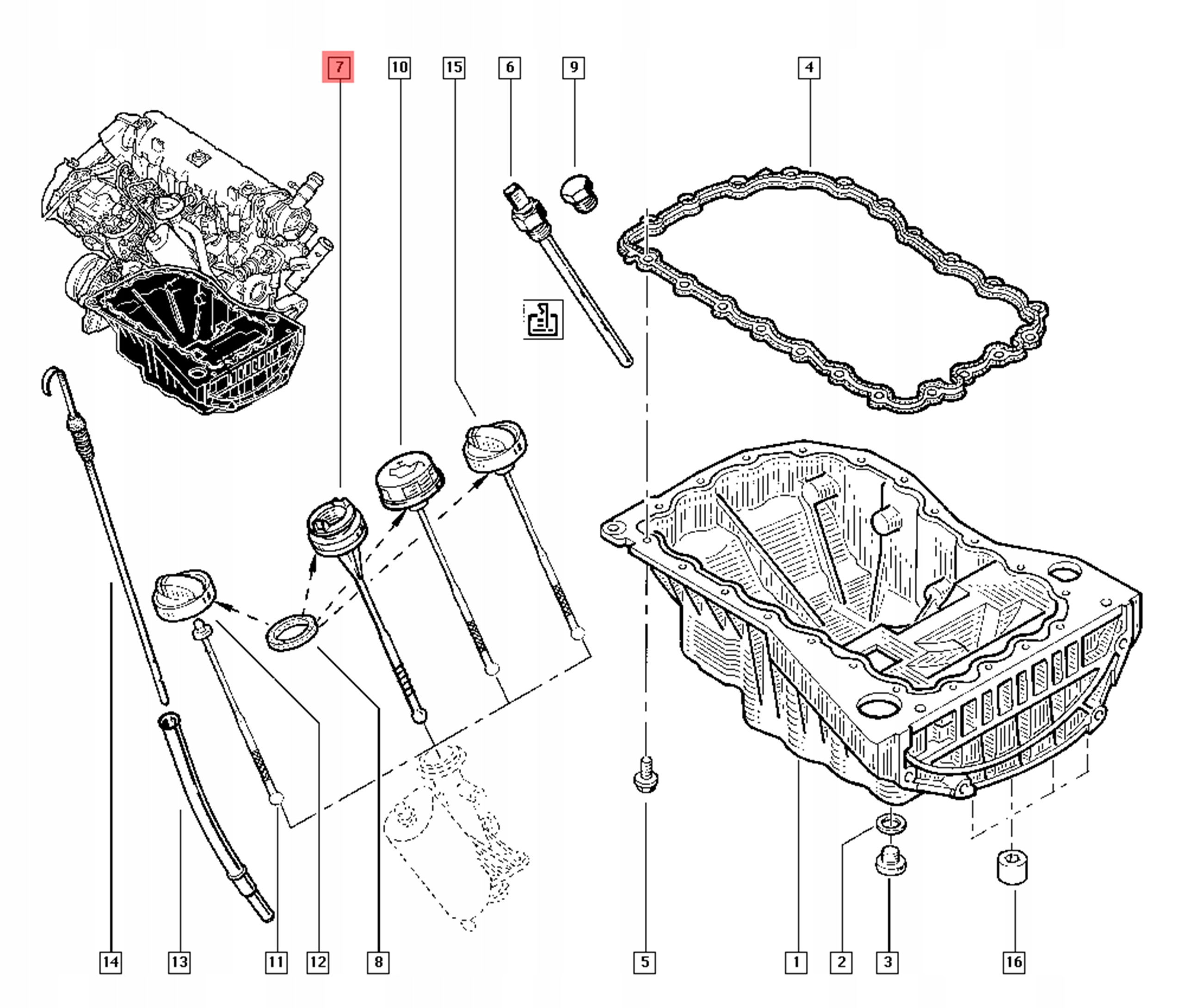 7
10
15
6
9
4
14
13
11
12
8
5
1
2
3
16