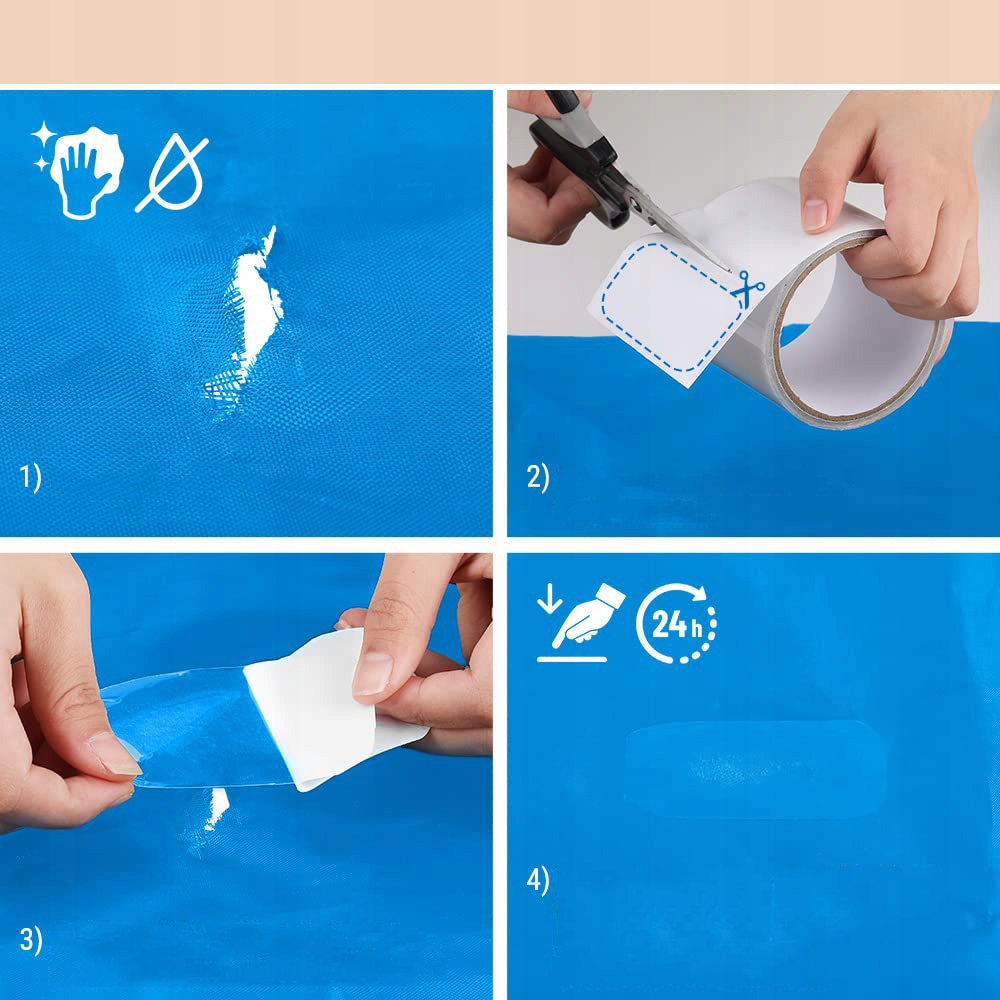 1)

2)

3)

24h

4)