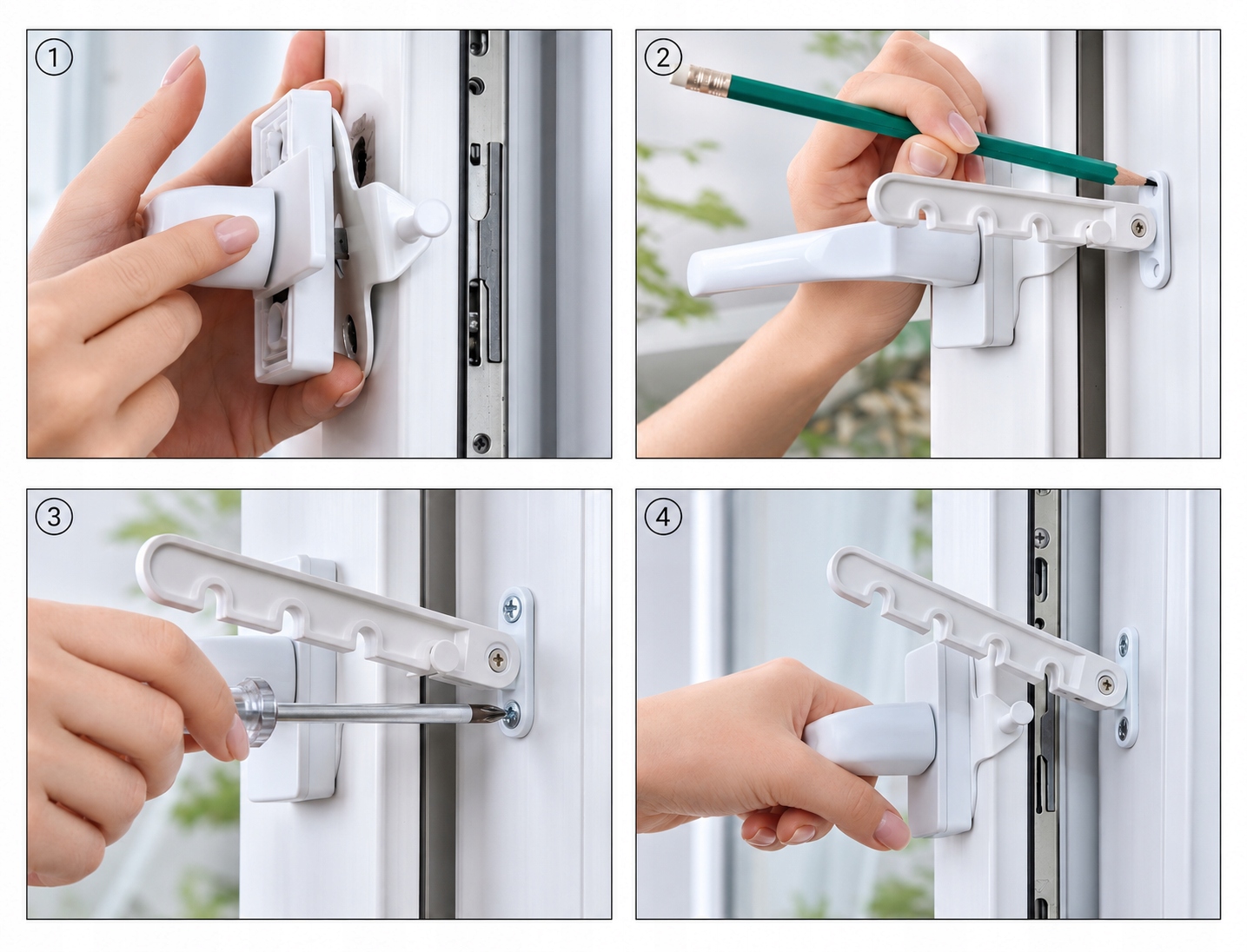 1

2

3

4