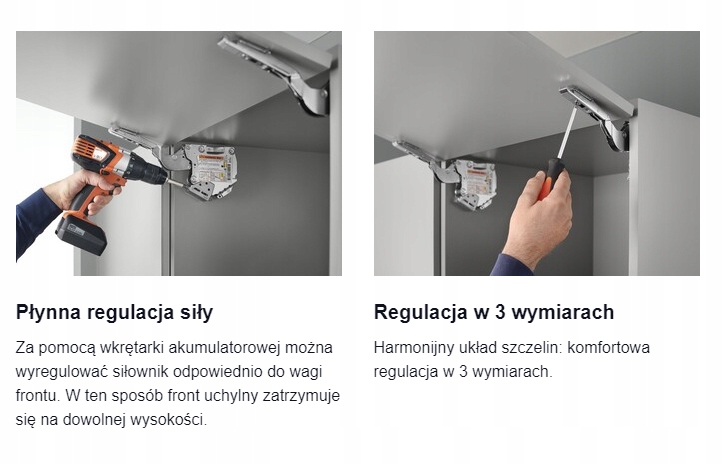 Płynna regulacja siły

Za pomocą wkrętarki akumulatorowej można wyregulować siłownik odpowiednio do wagi frontu. W ten sposób front uchylny zatrzymuje się na dowolnej wysokości.

Regulacja w 3 wymiarach

Harmonijny układ szczelin: komfortowa regulacja w 3 wymiarach.