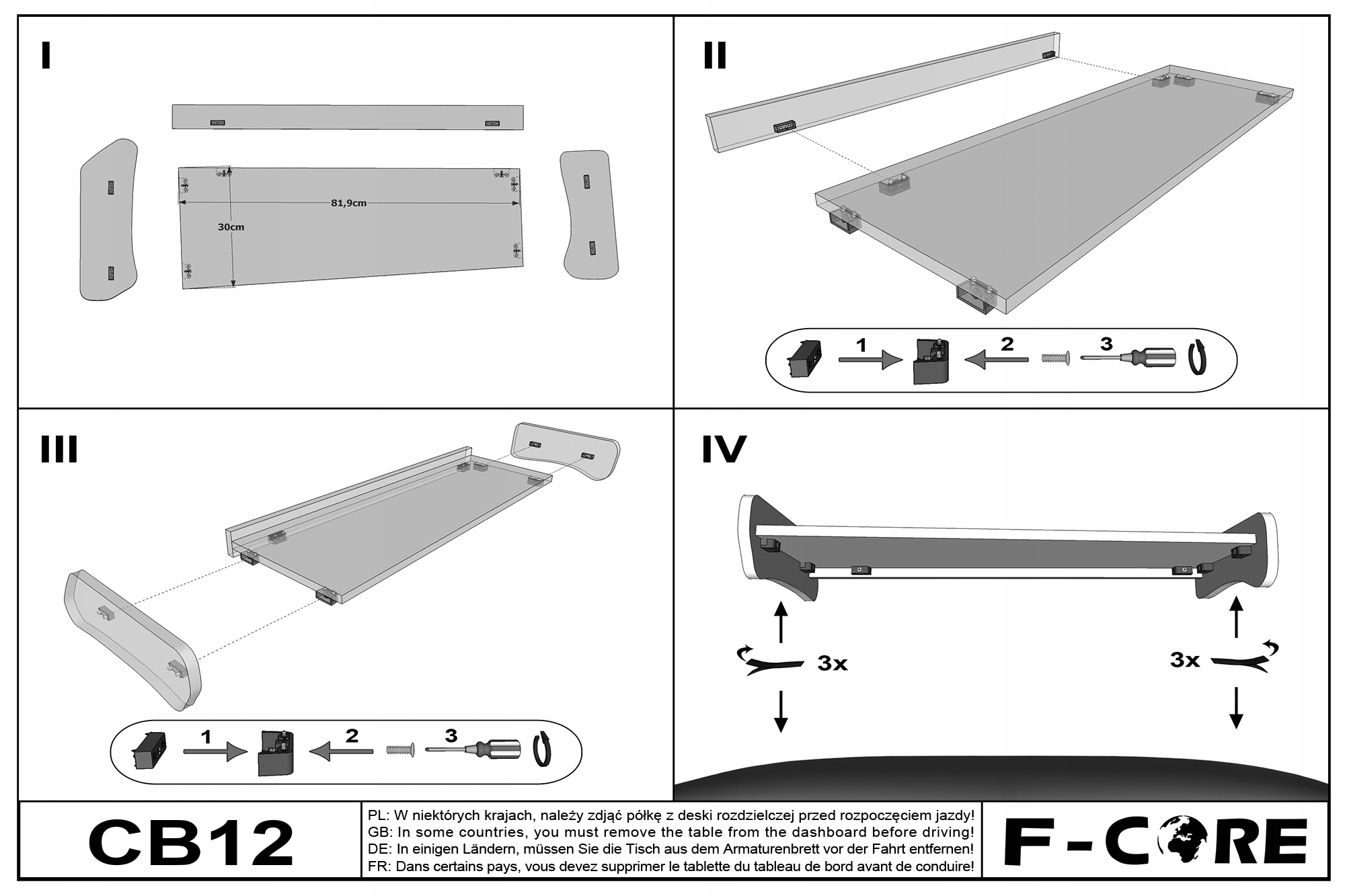 I

81,9cm

30cm

II

1

2

3

III

1

2

3

IV

3x

3x

CB12

PL: W niektórych krajach, należy zdjąć półkę z deski rozdzielczej przed rozpoczęciem jazdy!
GB: In some countries, you must remove the table from the dashboard before driving!
DE: In einigen Ländern, müssen Sie die Tisch aus dem Armaturenbrett vor der Fahrt entfernen!
FR: Dans certains pays, vous devez supprimer le tablette du tableau de bord avant de conduire!

F-CORE