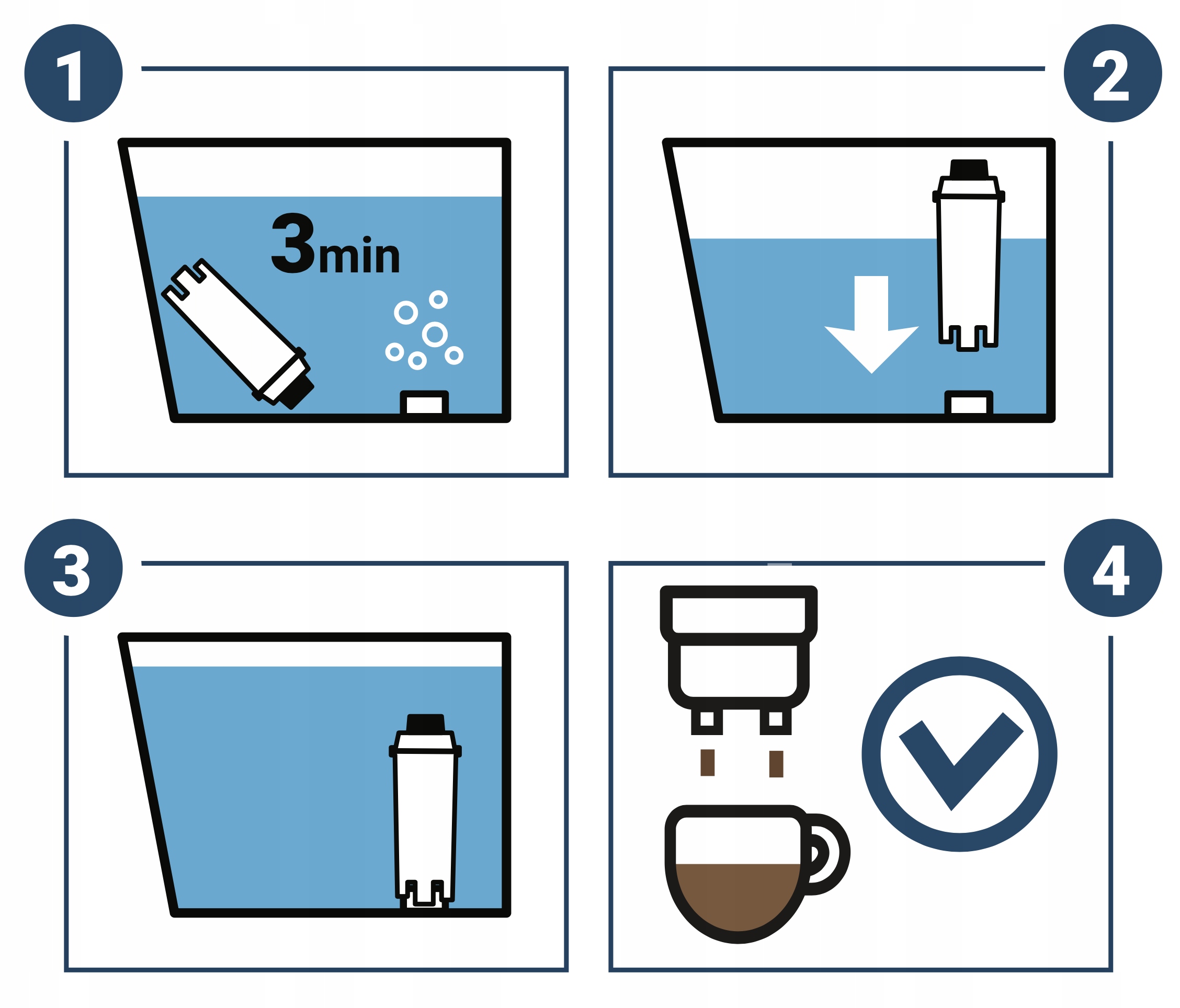 1

3min

2

3

4