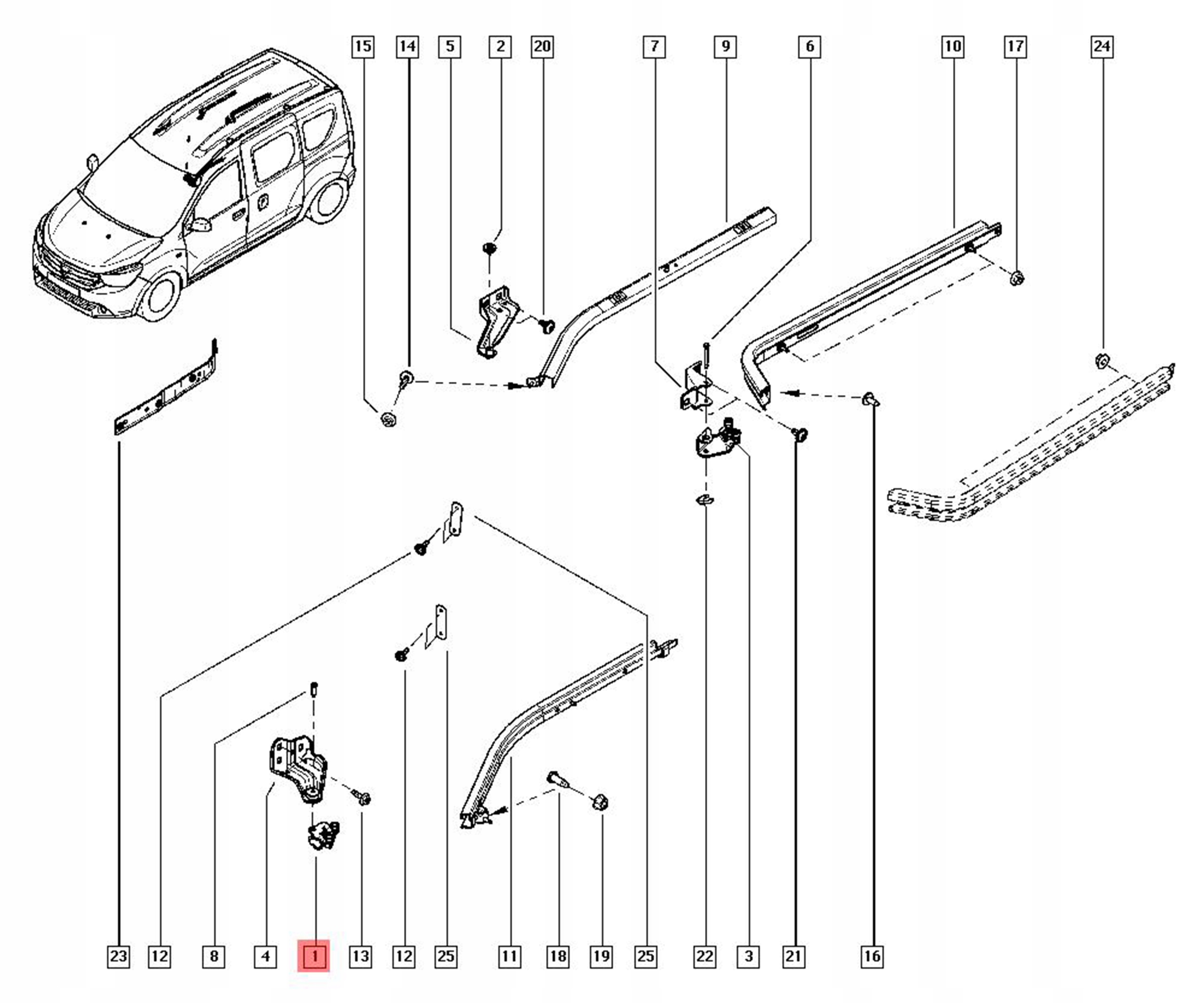 15 14 5 2 20 7 9 6 10 17 24

23 12 8 4 1 13 12 25 11 18 19 25 22 3 21 16