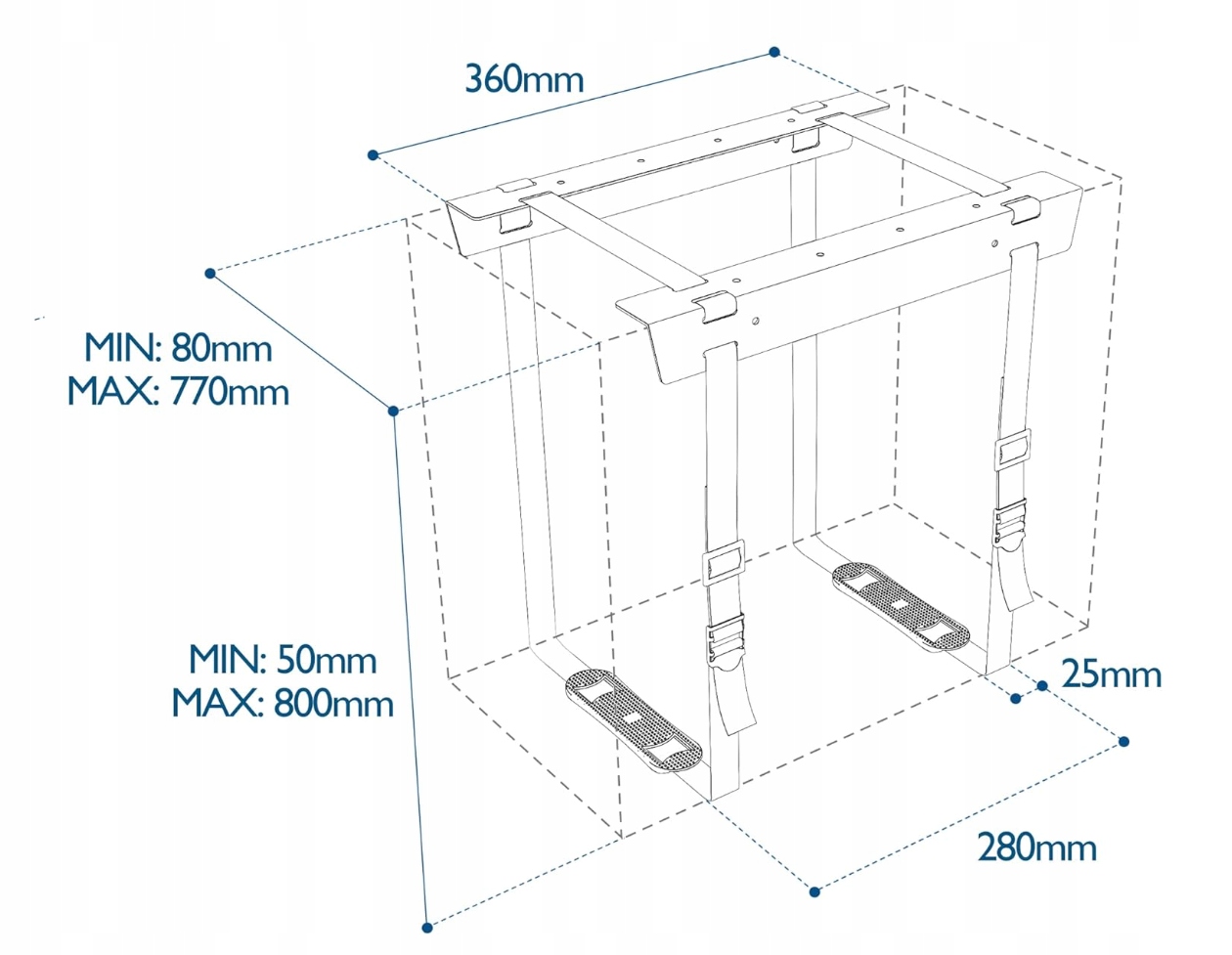 360mm

MIN: 80mm
MAX: 770mm

MIN: 50mm
MAX: 800mm

25mm

280mm