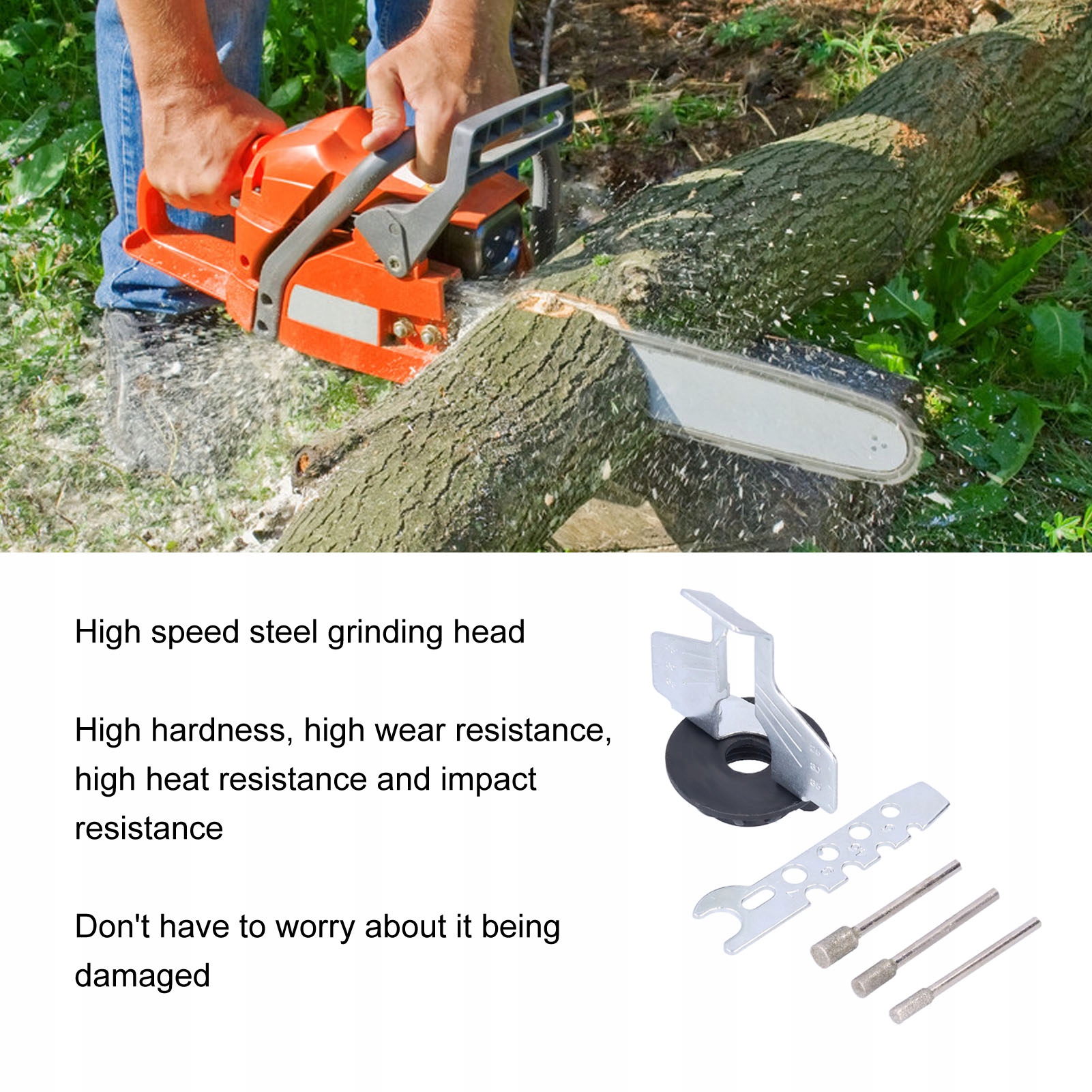 High speed steel grinding head

High hardness, high wear resistance, high heat resistance and impact resistance

Don't have to worry about it being damaged