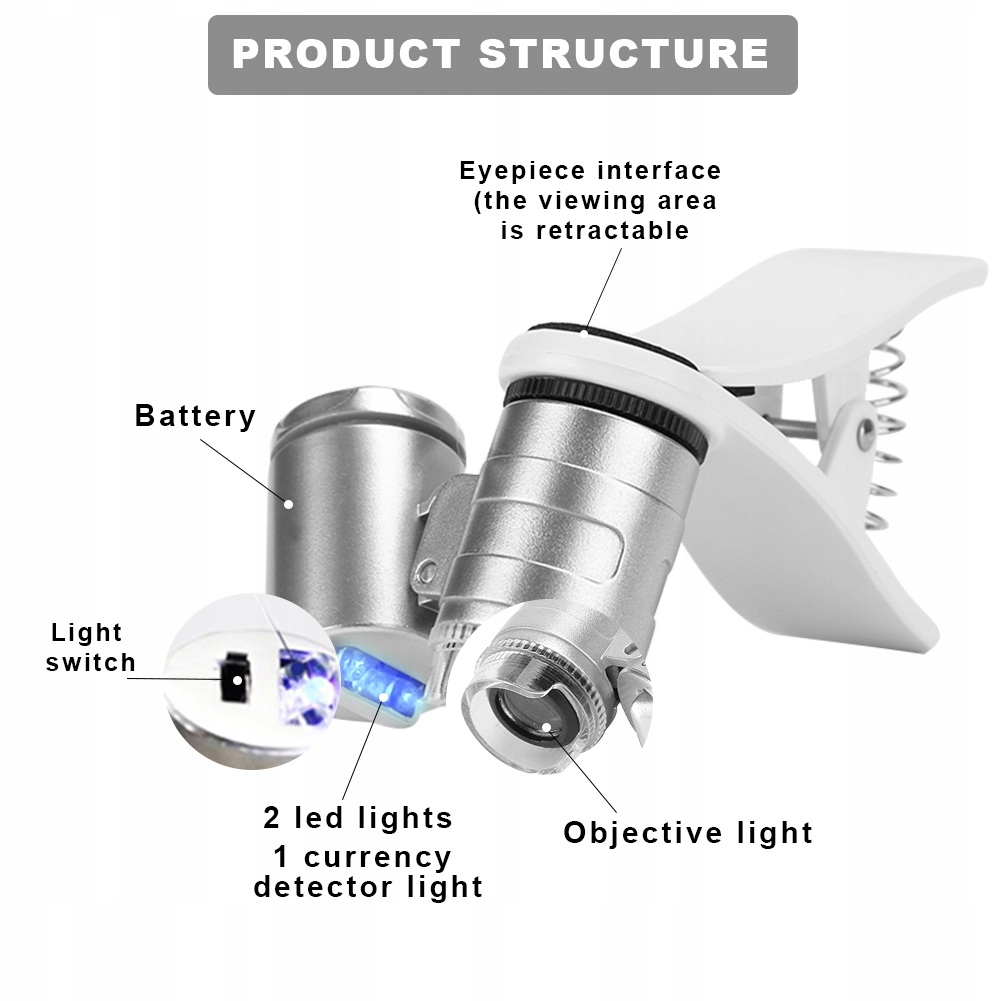 PRODUCT STRUCTURE

Eyepiece interface (the viewing area is retractable

Battery

Light switch

2 led lights
1 currency detector light

Objective light