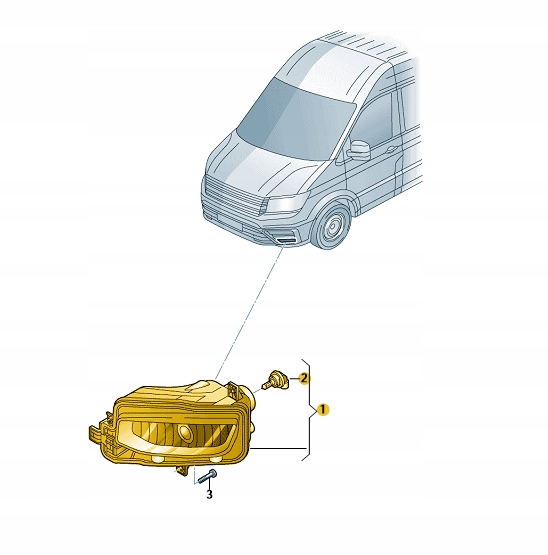 2
1
3