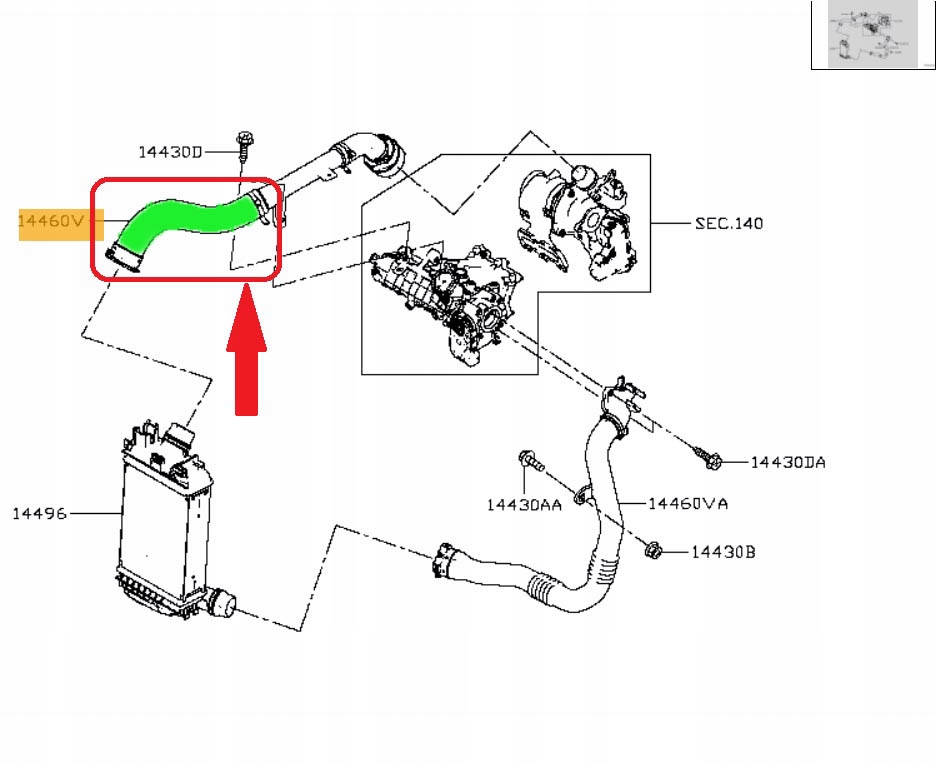 14430D
14460V
SEC.140
14430DA
14430AA
14460VA
14496
14430B