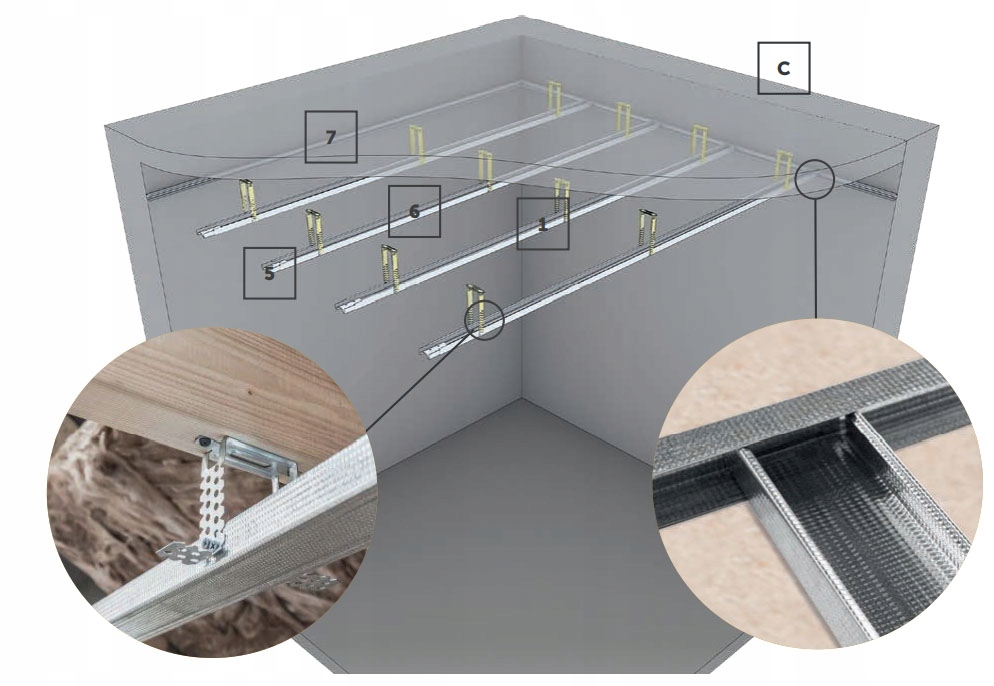 C
7
6
1
5