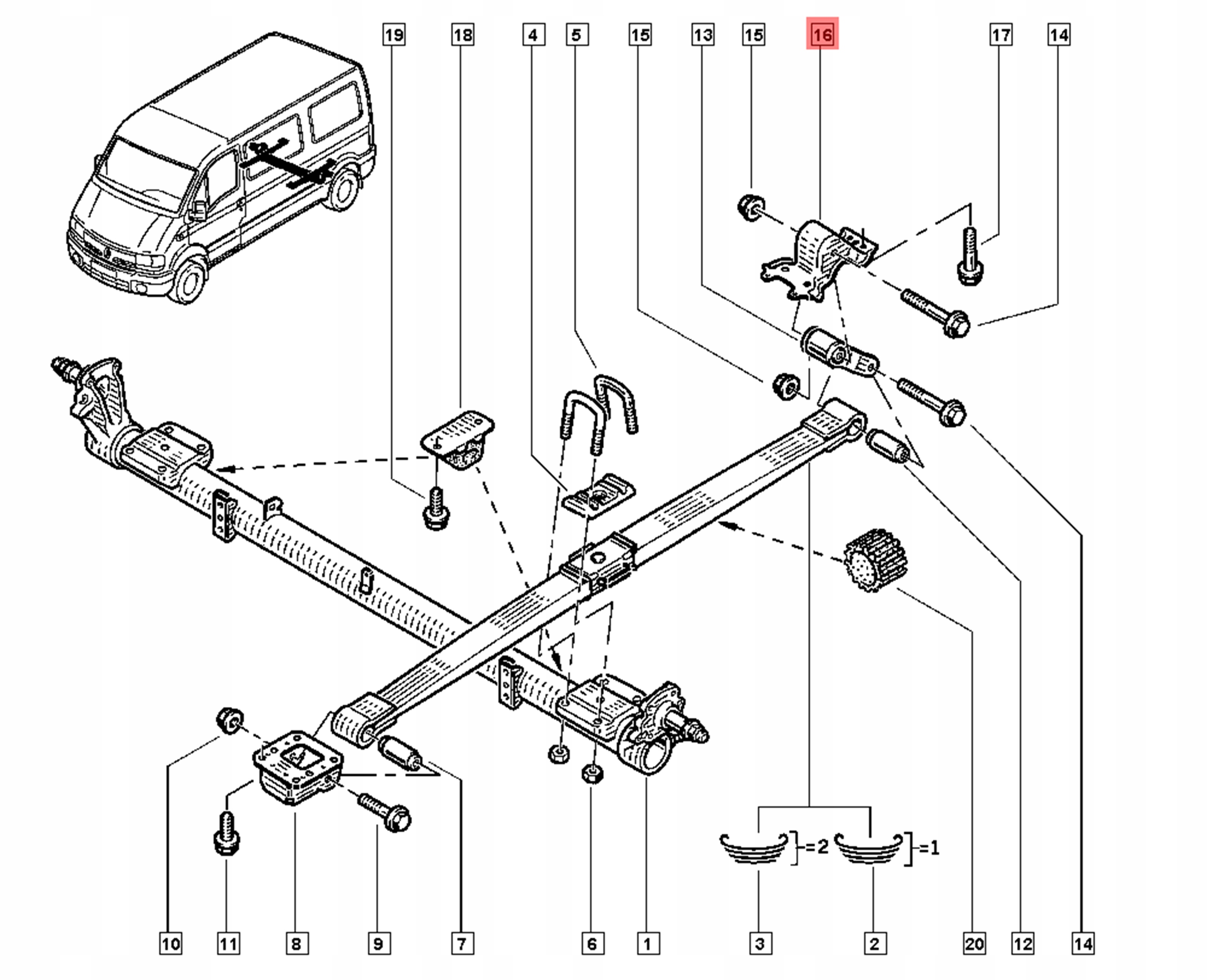 19 18 4 5 15 13 15 16 17 14

=2 =1

10 11 8 9 7 6 1 3 2 20 12 14