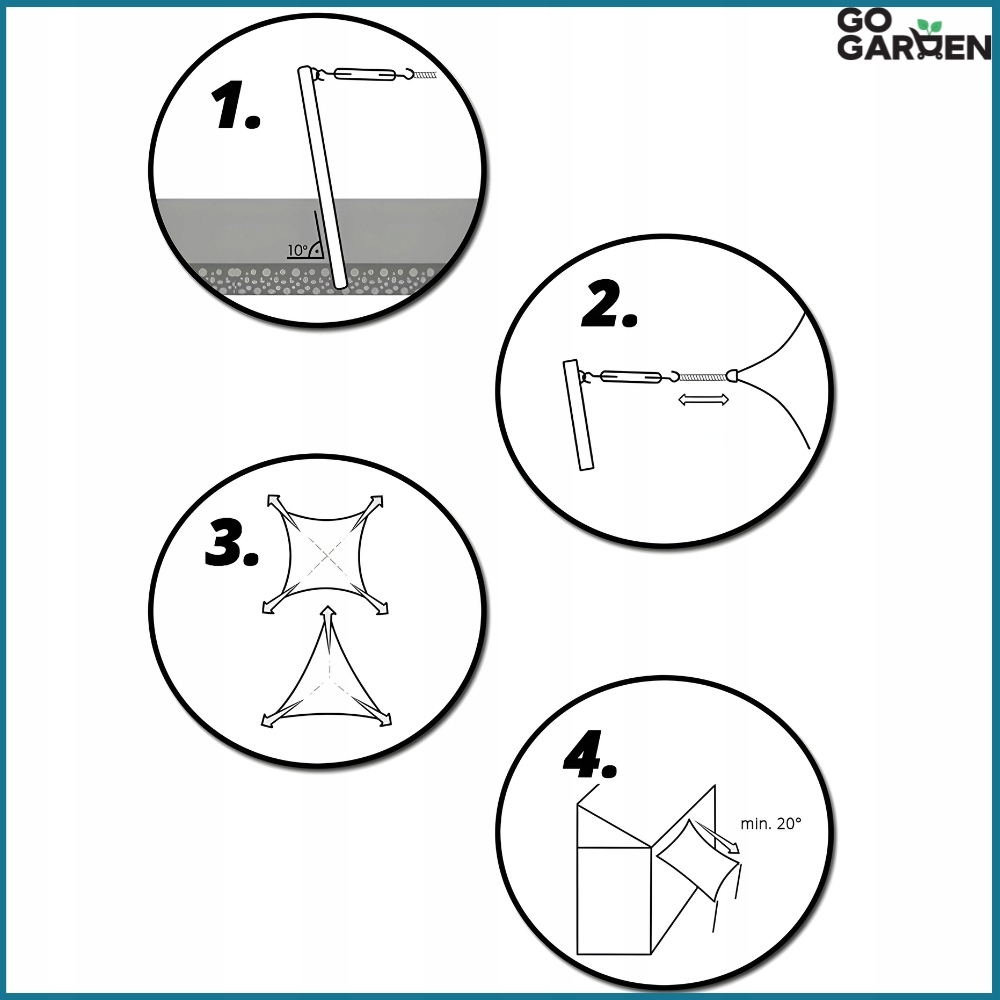 GO GARDEN

1.

10°

2.

3.

4.

min. 20°