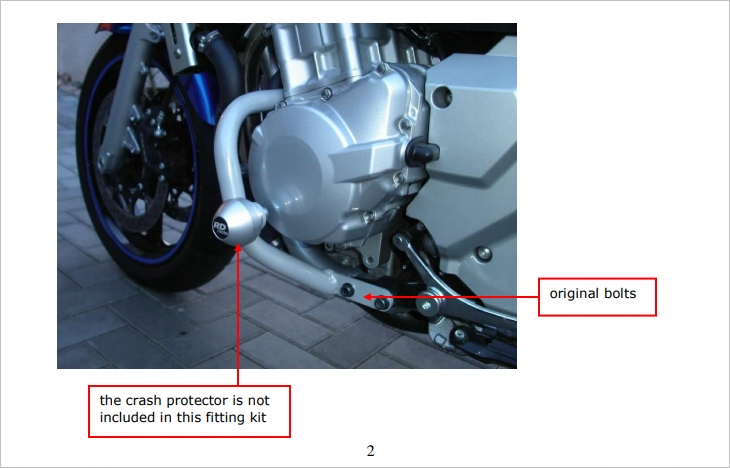 RD

original bolts

the crash protector is not included in this fitting kit

2