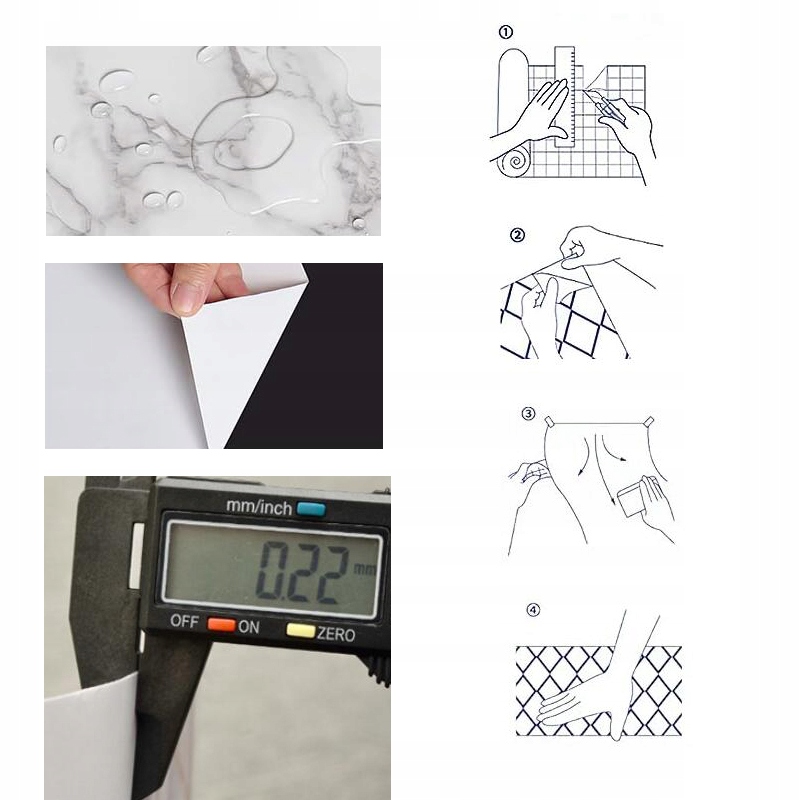 mm/inch

0.22 mm

OFF ON ZERO

①

②

③

④