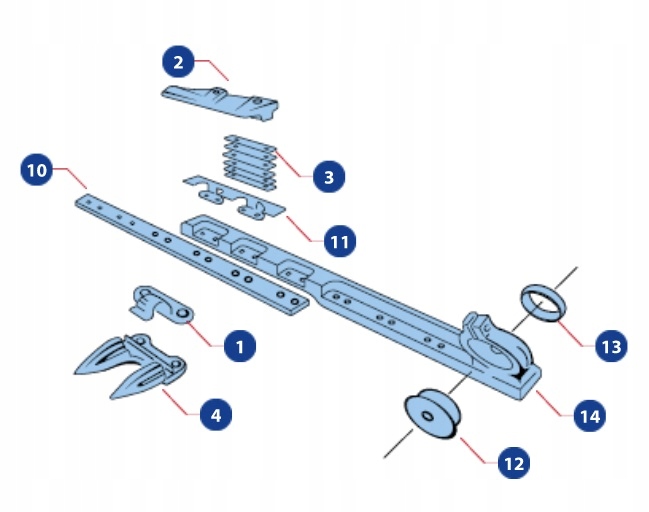 2
10
3
11
1
13
4
14
12