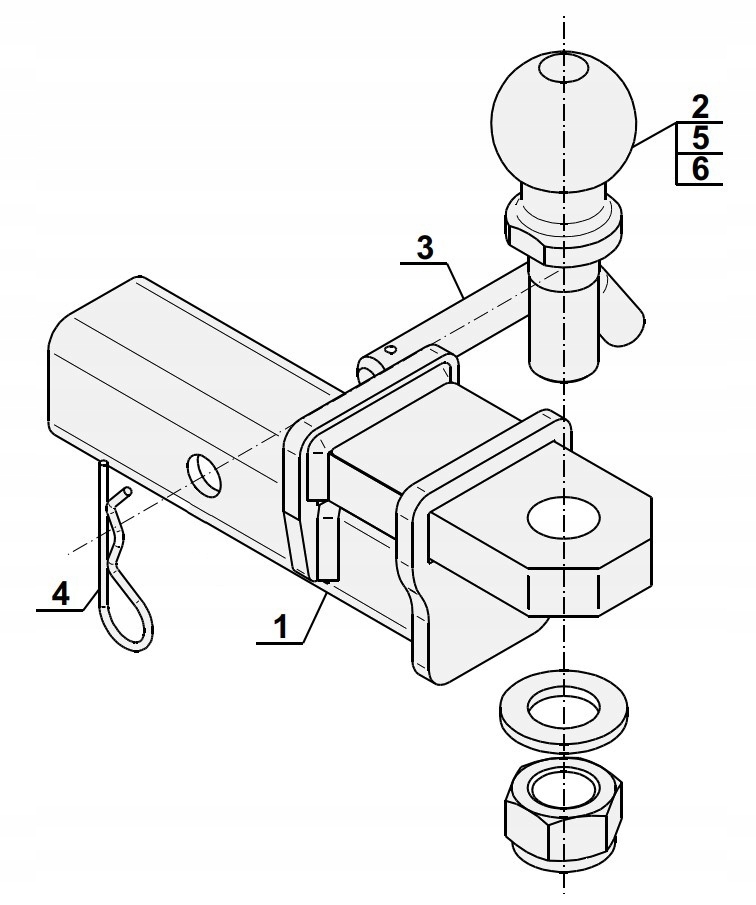 2
5
6
3
4
1