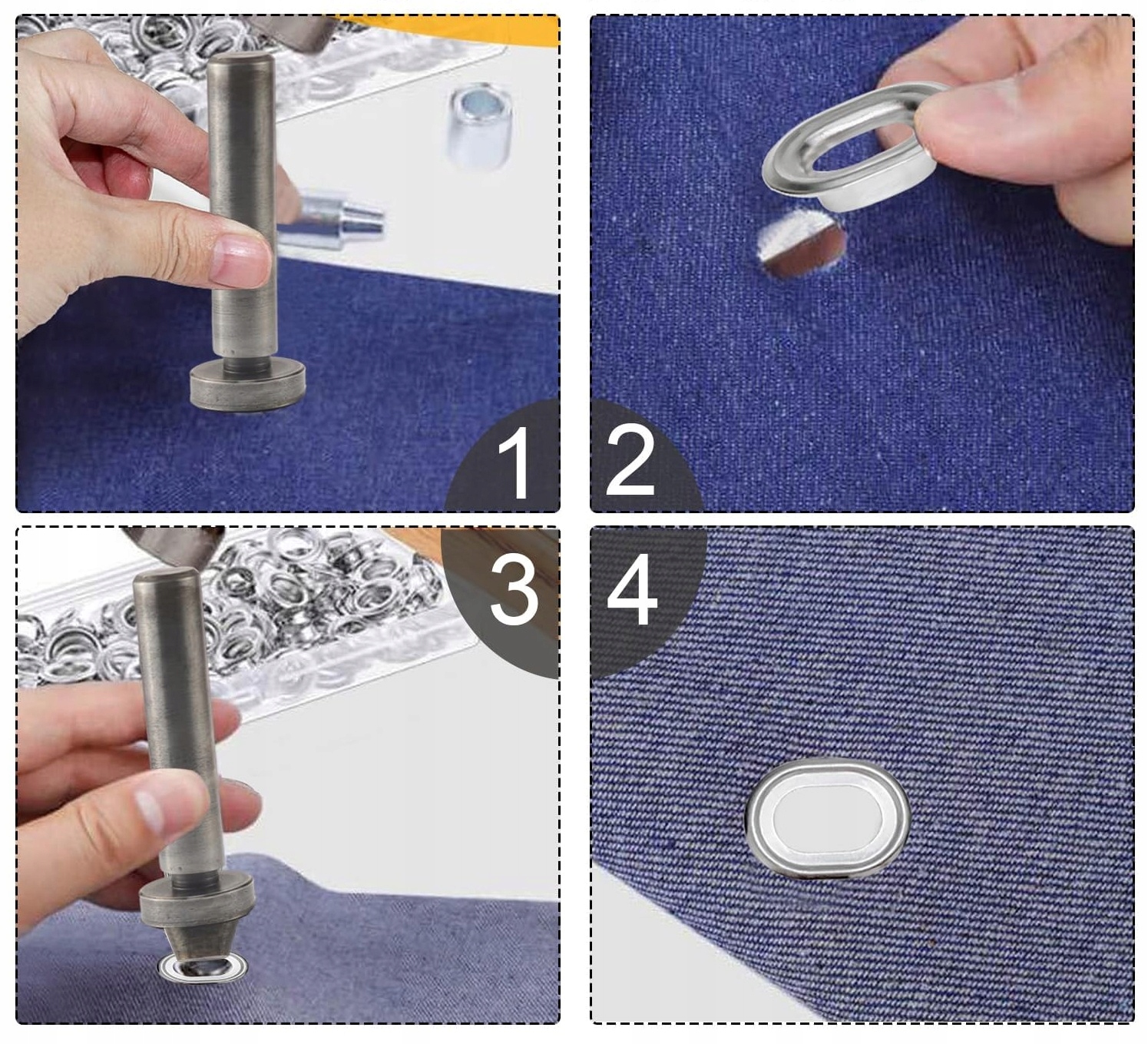 1
2
3
4