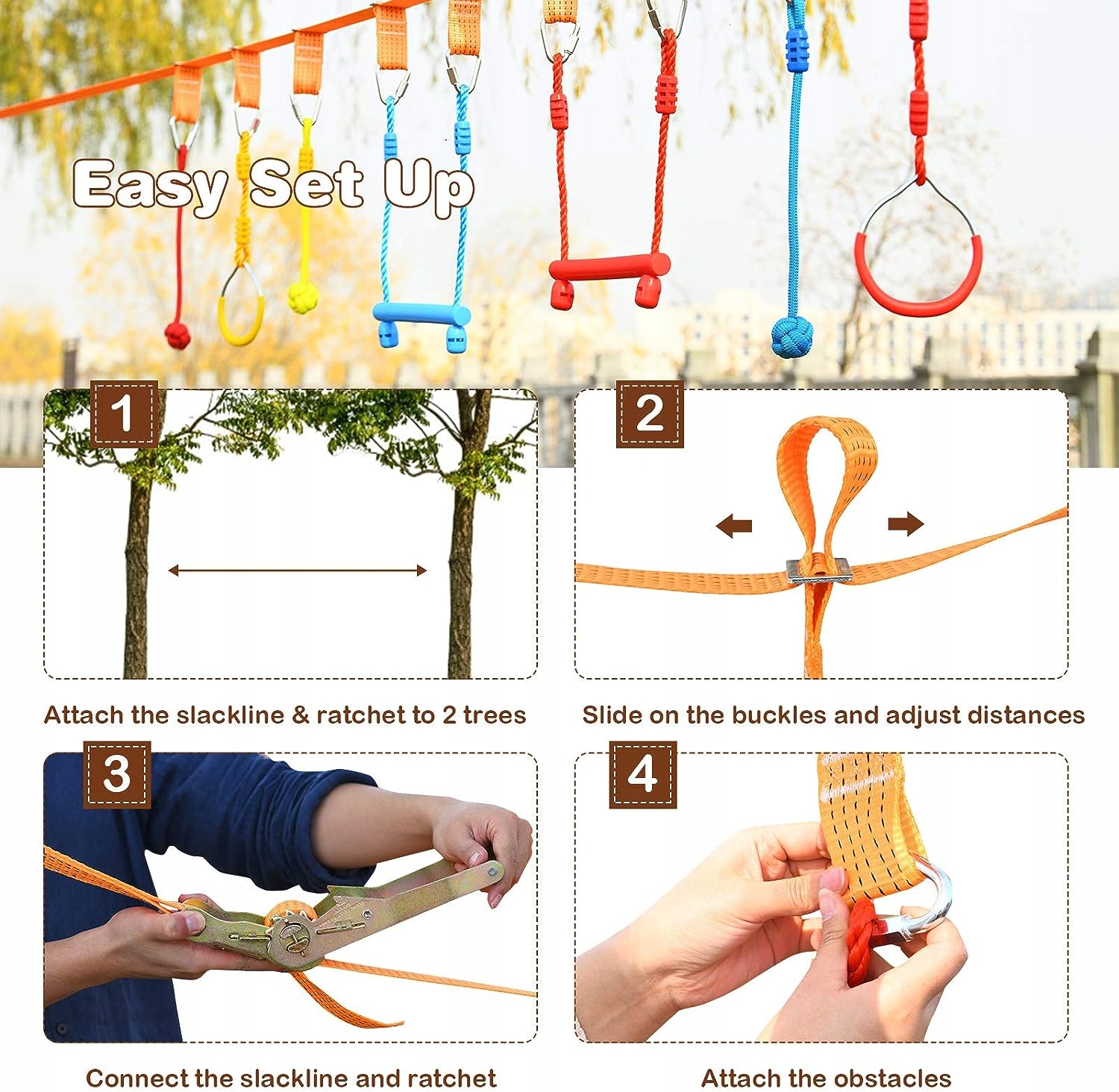 Easy Set Up

1

Attach the slackline & ratchet to 2 trees

2

Slide on the buckles and adjust distances

3

Connect the slackline and ratchet

4

Attach the obstacles