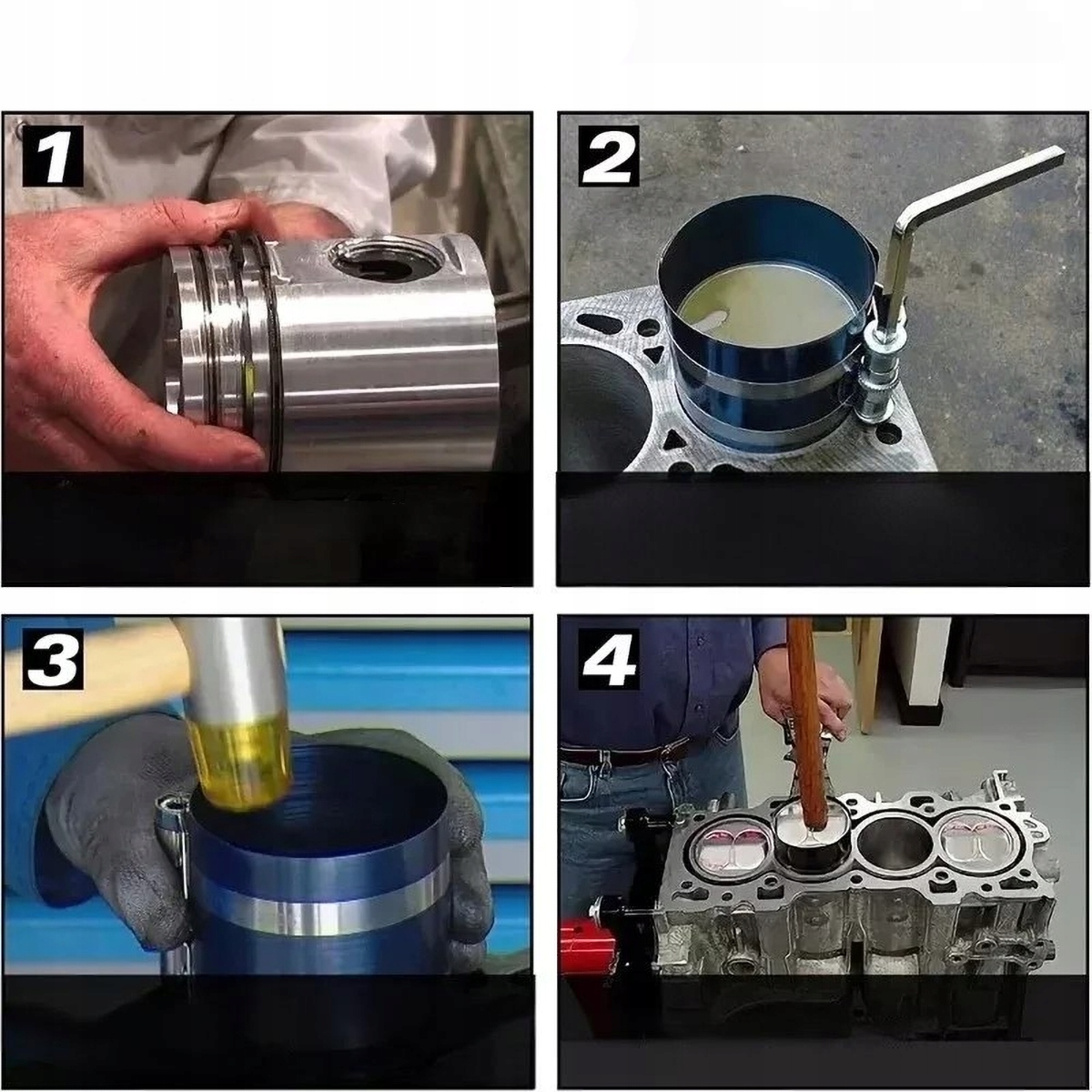 1

2

3

4