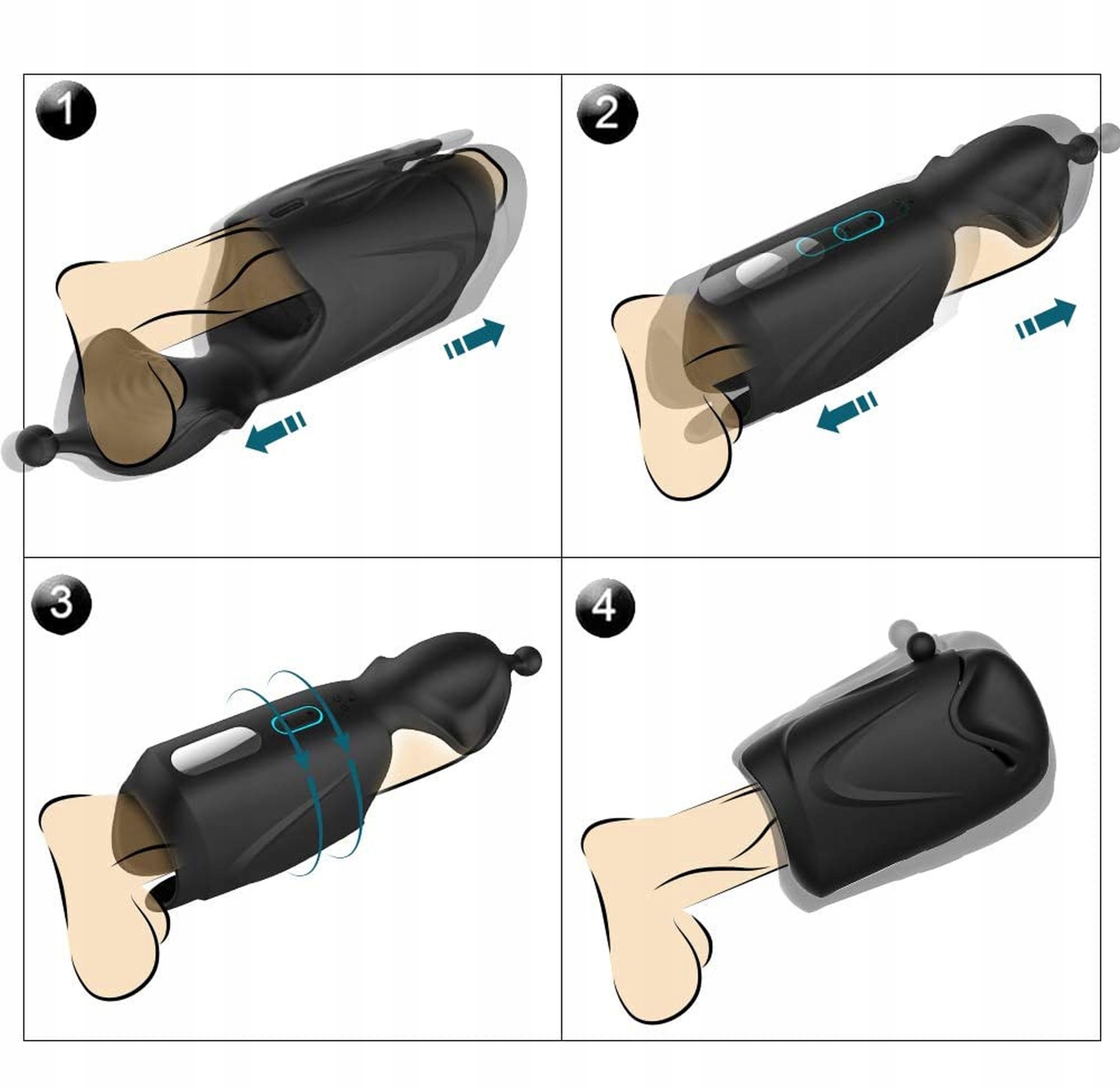 1

2

3

4