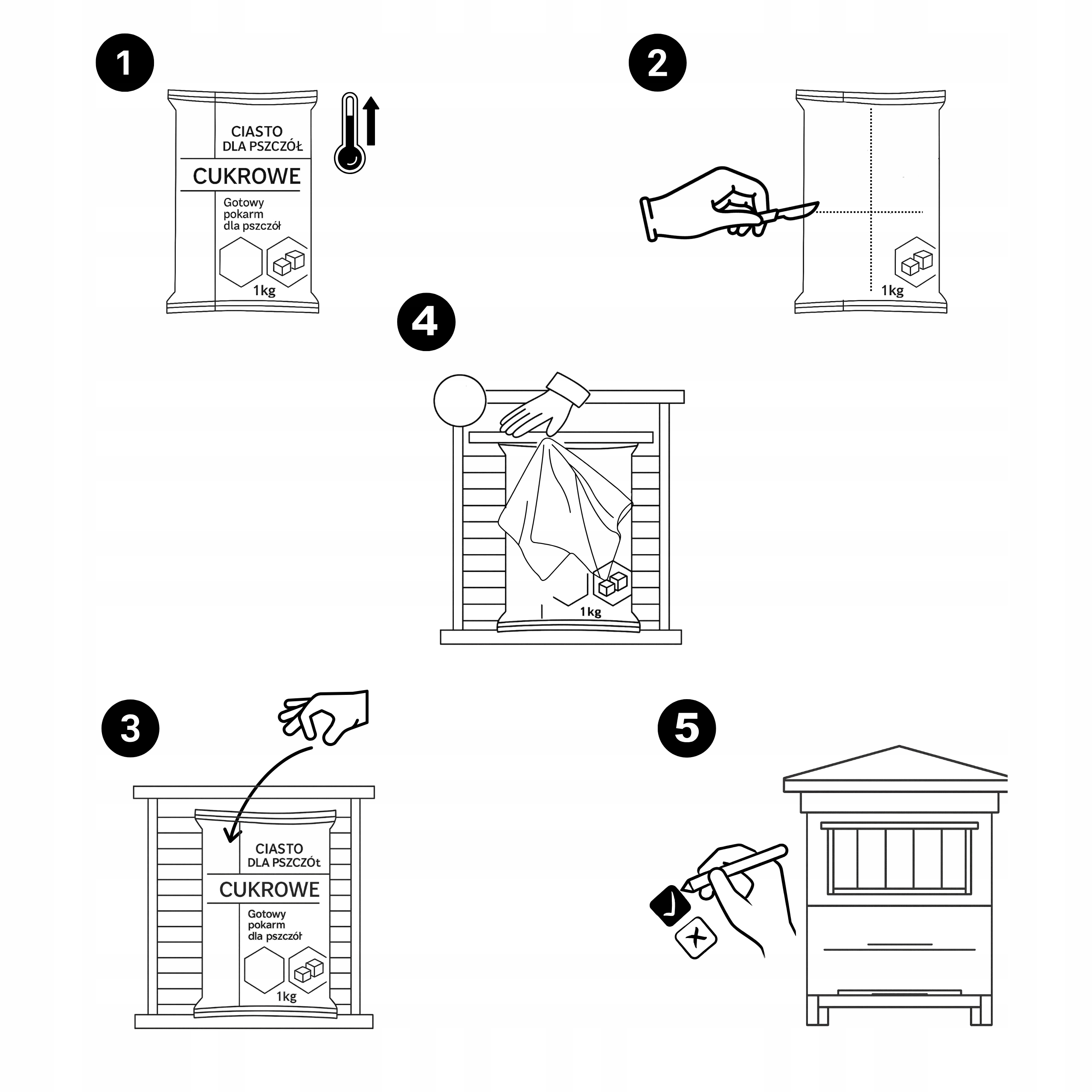 1

CIASTO
DLA PSZCZÓŁ

CUKROWE

Gotowy pokarm dla pszczół

1kg

2

1kg

4

1kg

3

CIASTO
DLA PSZCZÓt

CUKROWE

Gotowy pokarm dla pszczół

1kg

5