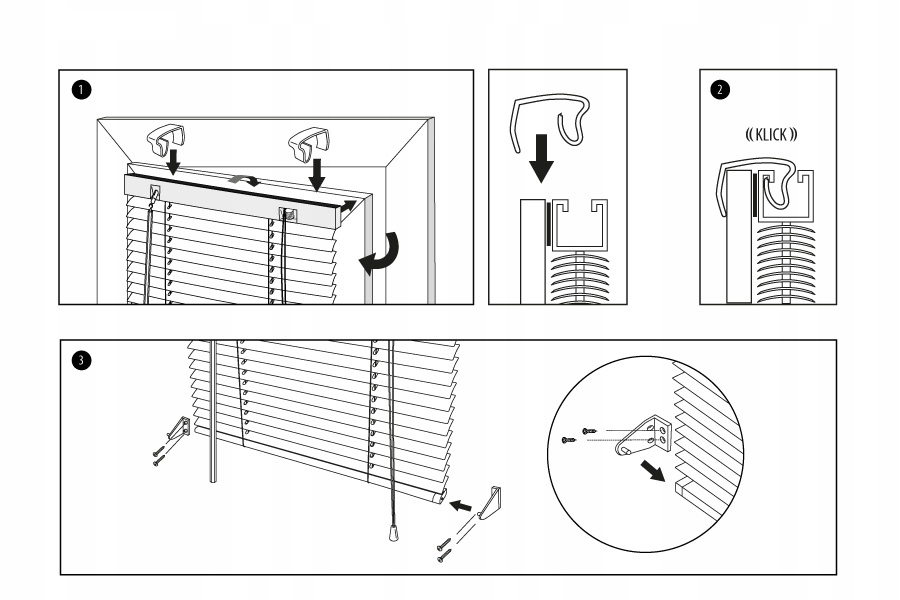 1

2

((KLICK))

3