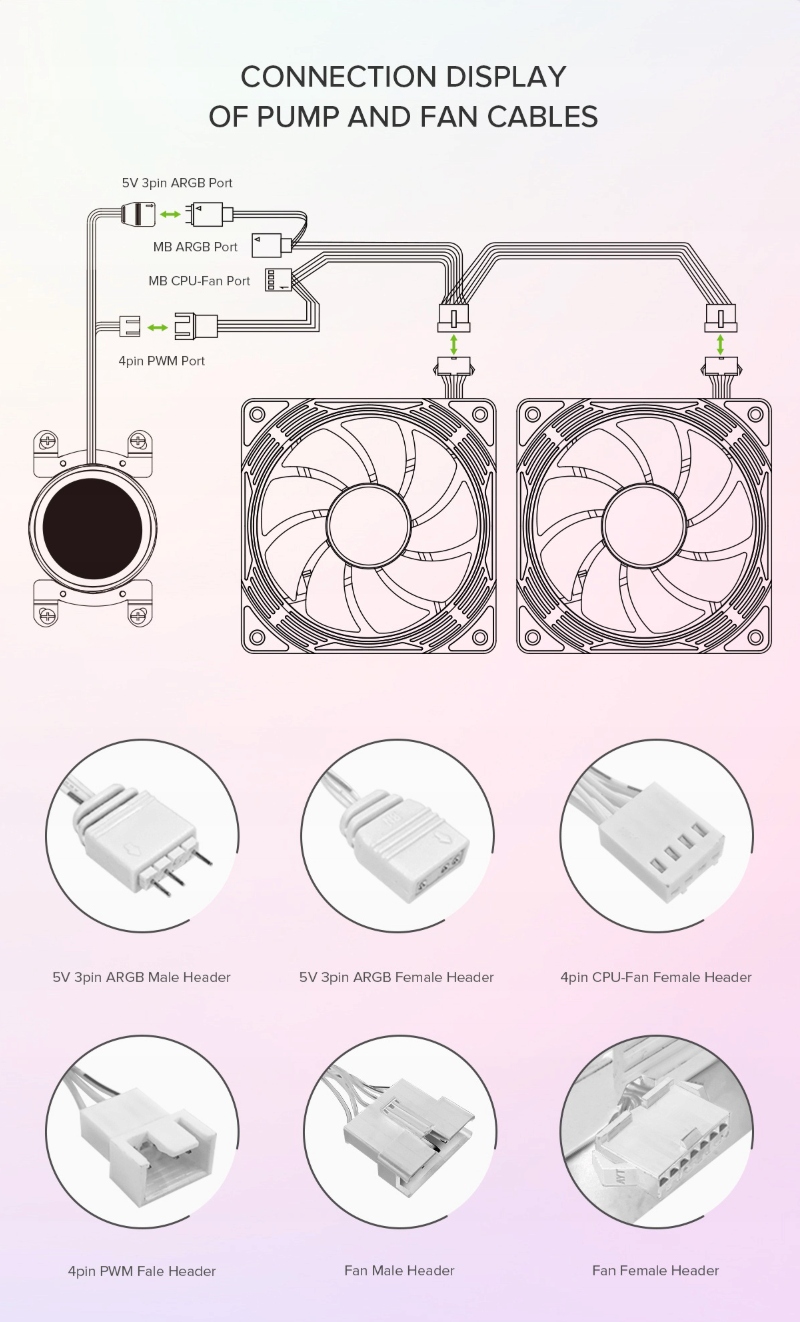 CONNECTION DISPLAY
OF PUMP AND FAN CABLES

5V 3pin ARGB Port

MB ARGB Port

MB CPU-Fan Port

4pin PWM Port

5V 3pin ARGB Male Header

5V 3pin ARGB Female Header

4pin CPU-Fan Female Header

4pin PWM Fale Header

Fan Male Header

Fan Female Header