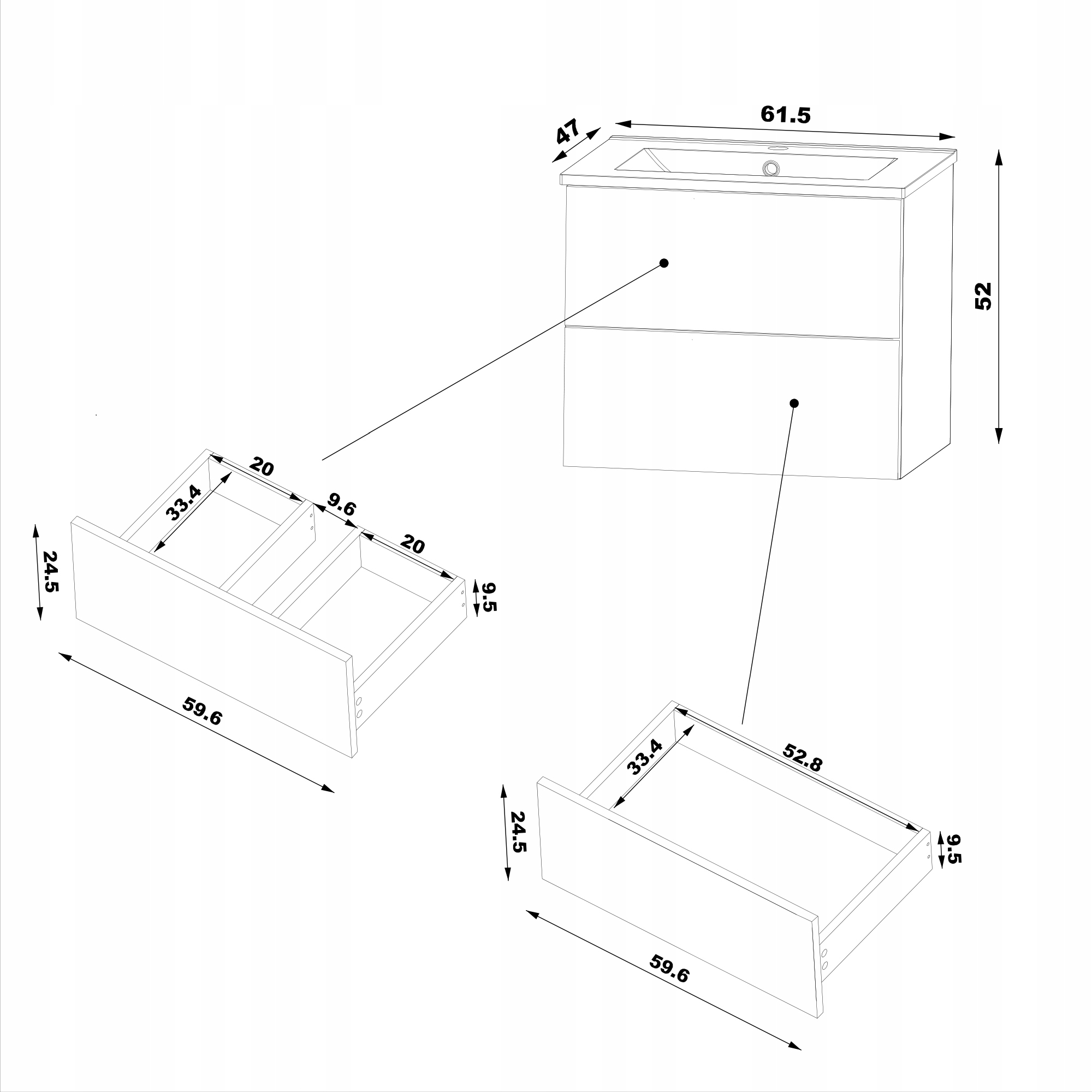 47
61.5
52
20
33.4
9.6
20
24.5
9.5
59.6
33.4
52.8
24.5
9.5
59.6