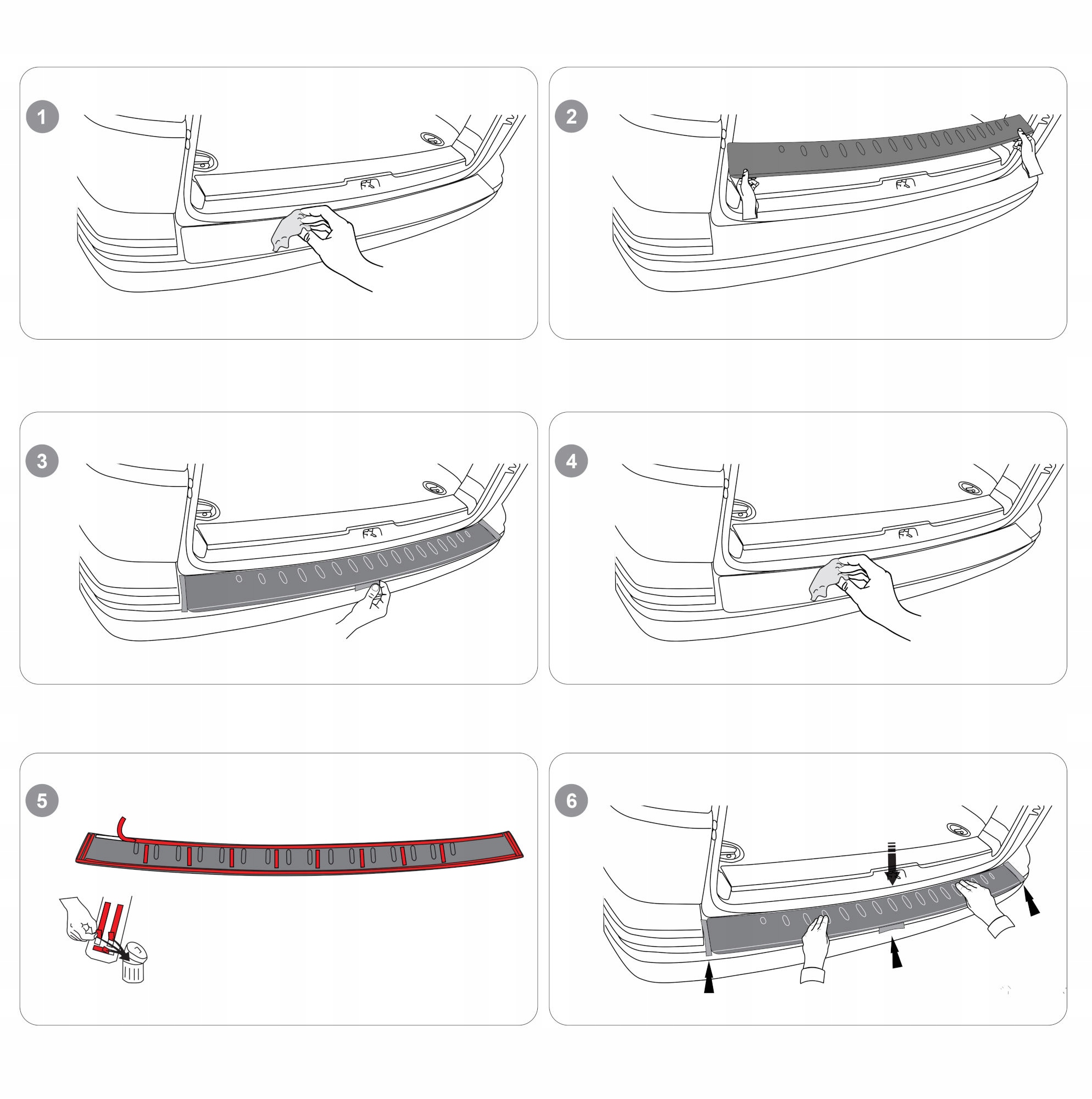 1

2

3

4

5

6