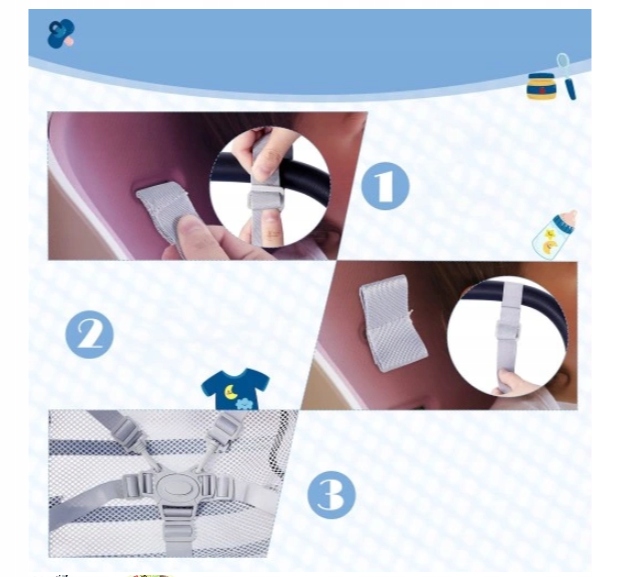 1

2

3