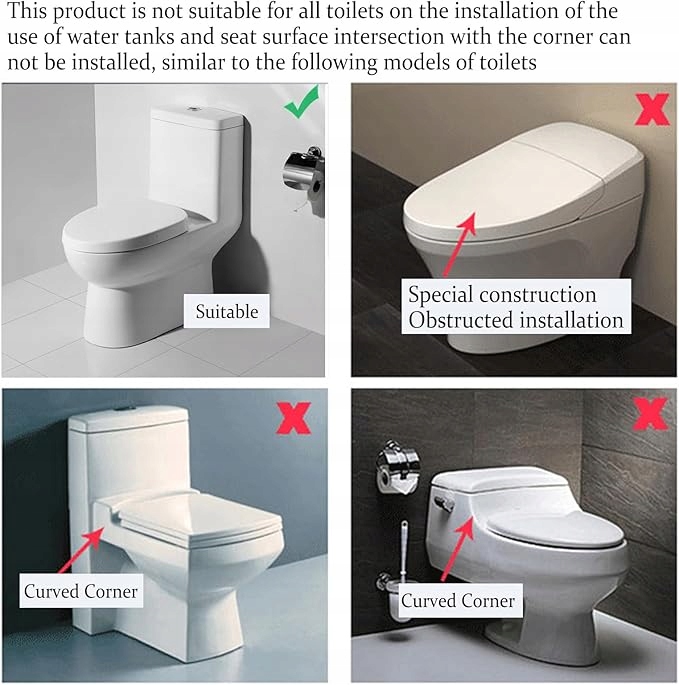 This product is not suitable for all toilets on the installation of the use of water tanks and seat surface intersection with the corner can not be installed, similar to the following models of toilets

Suitable

Special construction
Obstructed installation

Curved Corner

Curved Corner