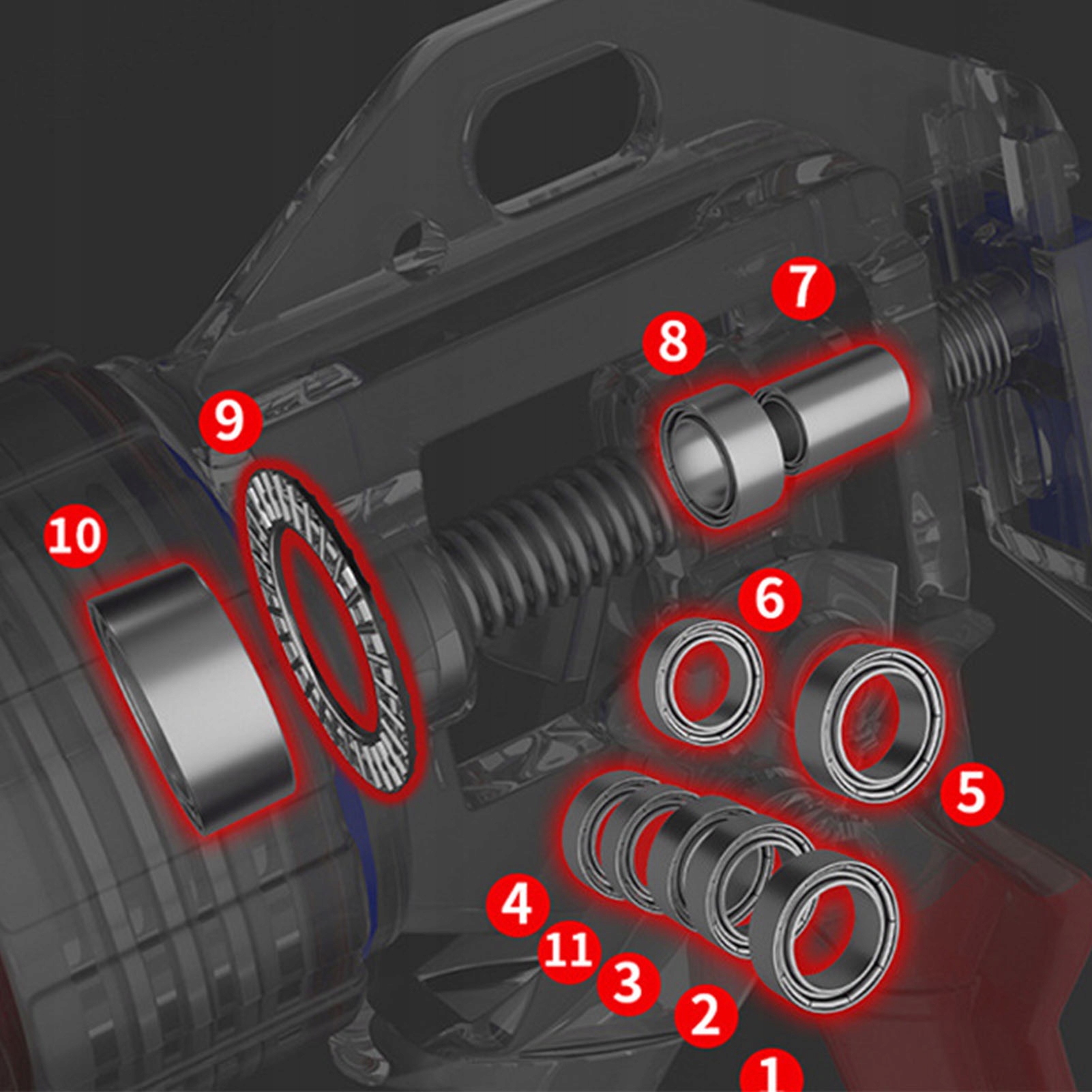 7
8
9
10
6
5
4
11
3
2
1