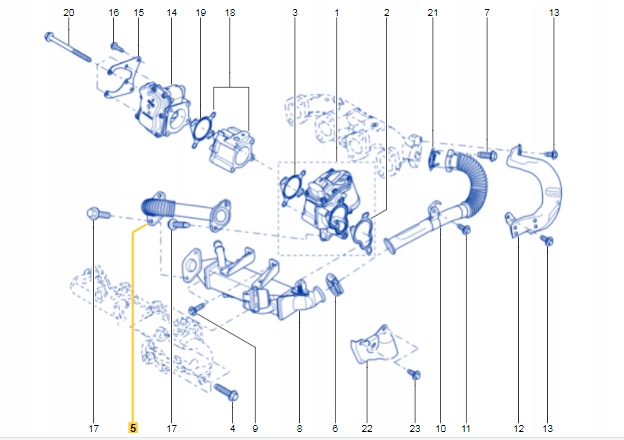 20 16 15 14 19 18 3 1 2 21 7 13

17 5 17 4 9 8 6 22 23 10 11 12 13